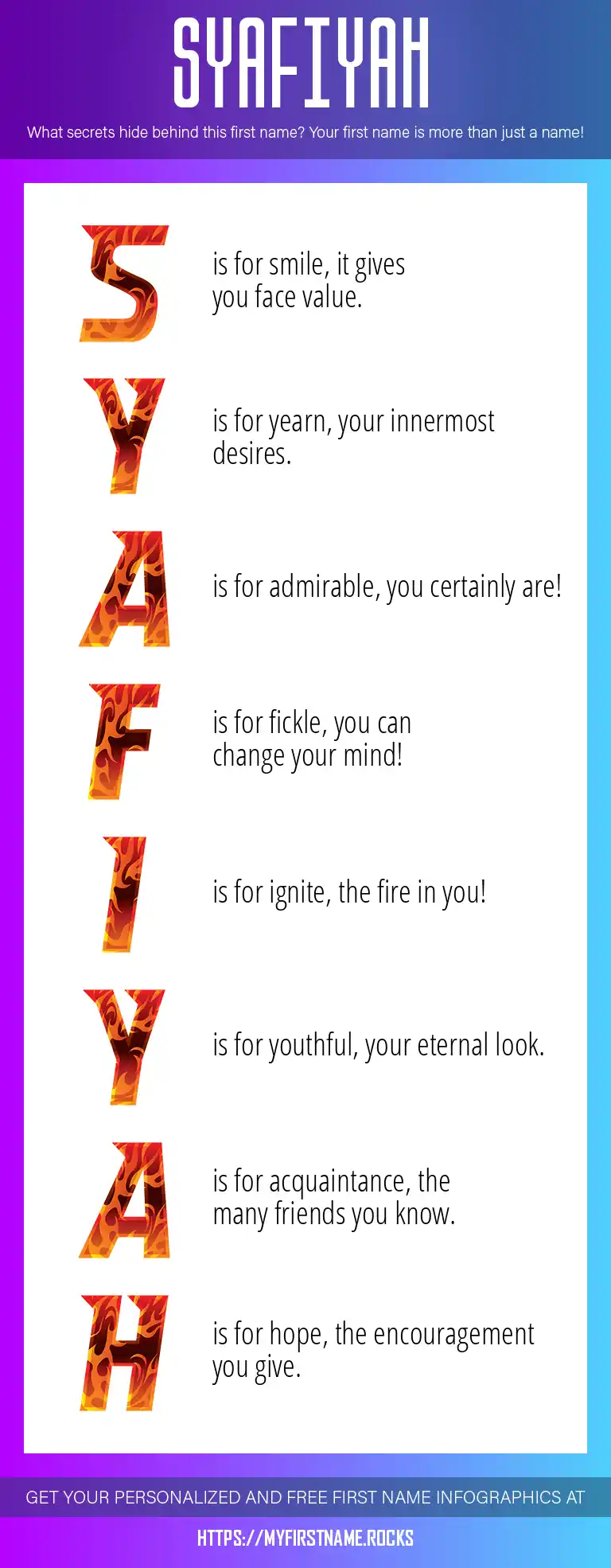 SYAFIYAH

What secrets hide behind this first name? Your first name is more than just a name!

S is for smile, it gives you face value.

Y is for yearn, your innermost desires.

A is for admirable, you certainly are!

F is for fickle, you can change your mind!

I is for ignite, the fire in you!

Y is for youthful, your eternal look.

A is for acquaintance, the many friends you know.

H is for hope, the encouragement you give.

GET YOUR PERSONALIZED AND FREE FIRST NAME INFOGRAPHICS AT

HTTPS://MYFIRSTNAME.ROCKS