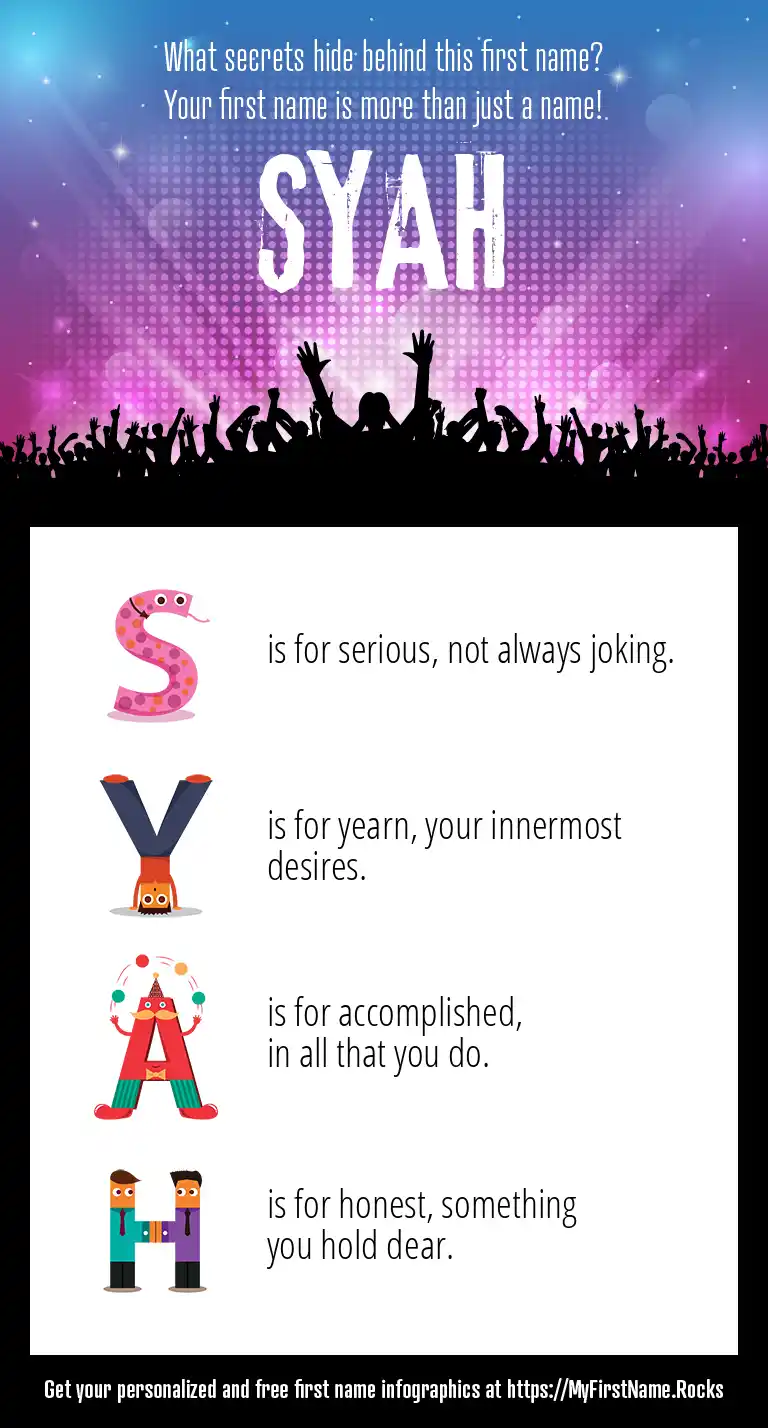 What secrets hide behind this first name?
Your first name is more than just a name!

SYAH

S is for serious, not always joking.

Y is for yearn, your innermost desires.

A is for accomplished, in all that you do.

H is for honest, something you hold dear.

Get your personalized and free first name infographics at https://MyFirstName.Rocks