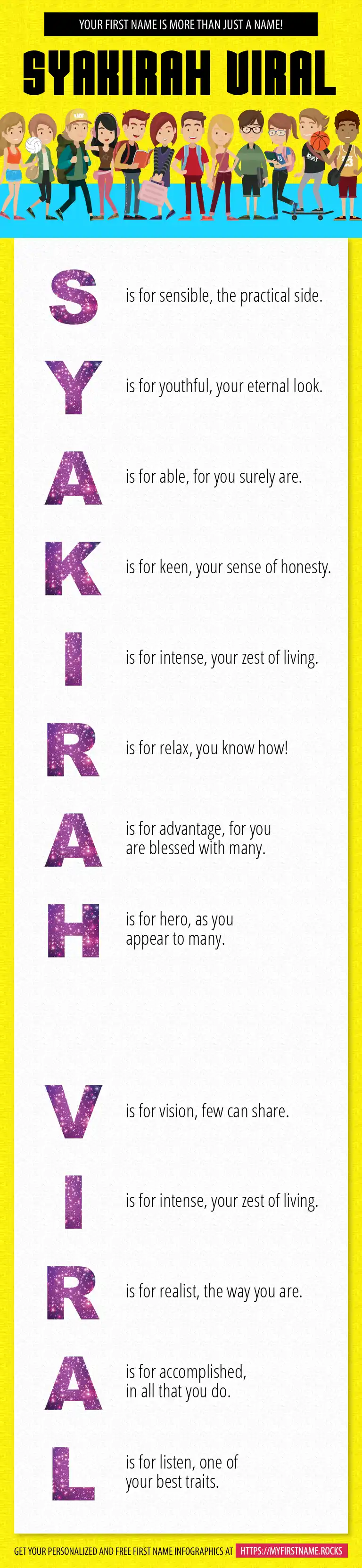 YOUR FIRST NAME IS MORE THAN JUST A NAME!

SYAKIRAH VIRAL

S is for sensible, the practical side.

Y is for youthful, your eternal look.

A is for able, for you surely are.

K is for keen, your sense of honesty.

I is for intense, your zest of living.

R is for relax, you know how!

A is for advantage, for you are blessed with many.

H is for hero, as you appear to many.

V is for vision, few can share.

I is for intense, your zest of living.

R is for realist, the way you are.

A is for accomplished, in all that you do.

L is for listen, one of your best traits.

GET YOUR PERSONALIZED AND FREE FIRST NAME INFOGRAPHICS AT HTTPS://MYFIRSTNAME.ROCKS