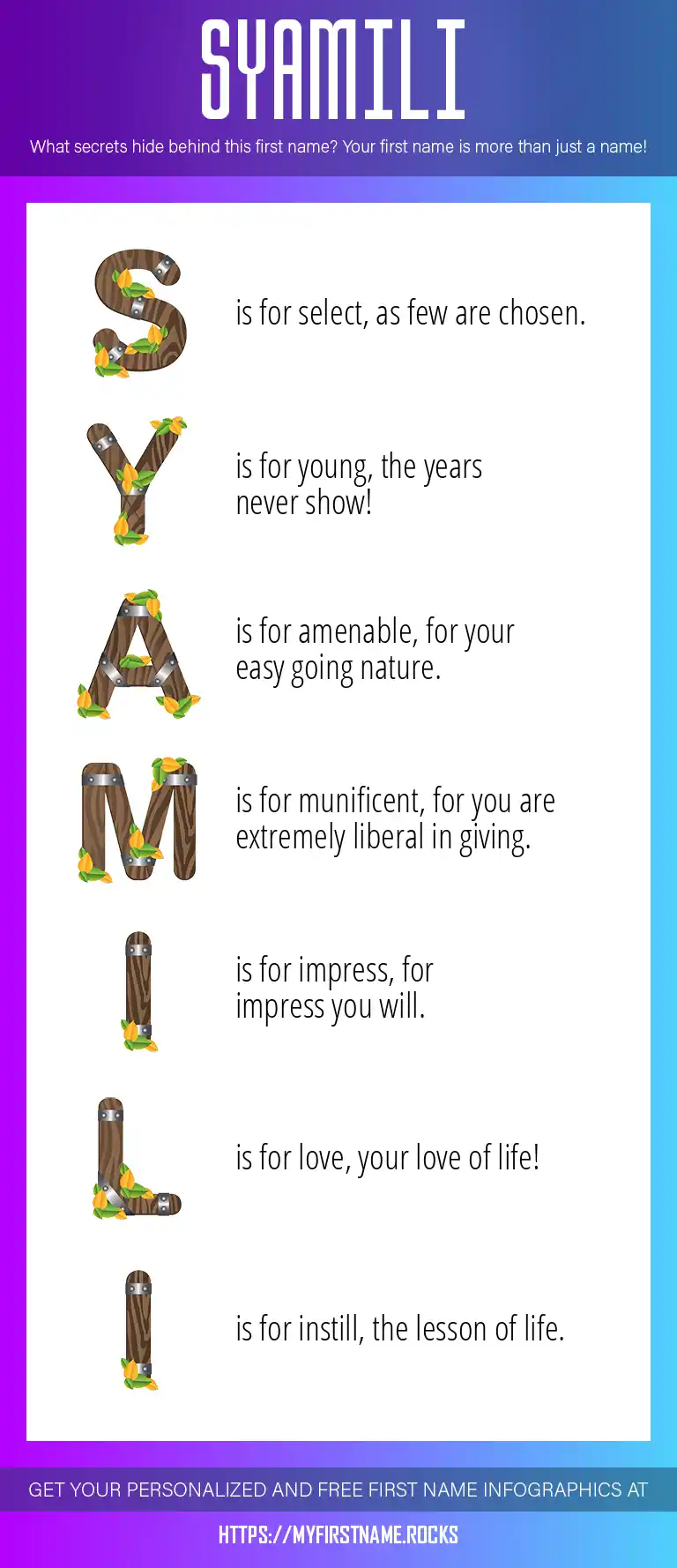 SYAMILI

What secrets hide behind this first name? Your first name is more than just a name!

S is for select, as few are chosen.

Y is for young, the years never show!

A is for amenable, for your easy going nature.

M is for munificent, for you are extremely liberal in giving.

I is for impress, for impress you will.

L is for love, your love of life!

I is for instill, the lesson of life.

GET YOUR PERSONALIZED AND FREE FIRST NAME INFOGRAPHICS AT

HTTPS://MYFIRSTNAME.ROCKS