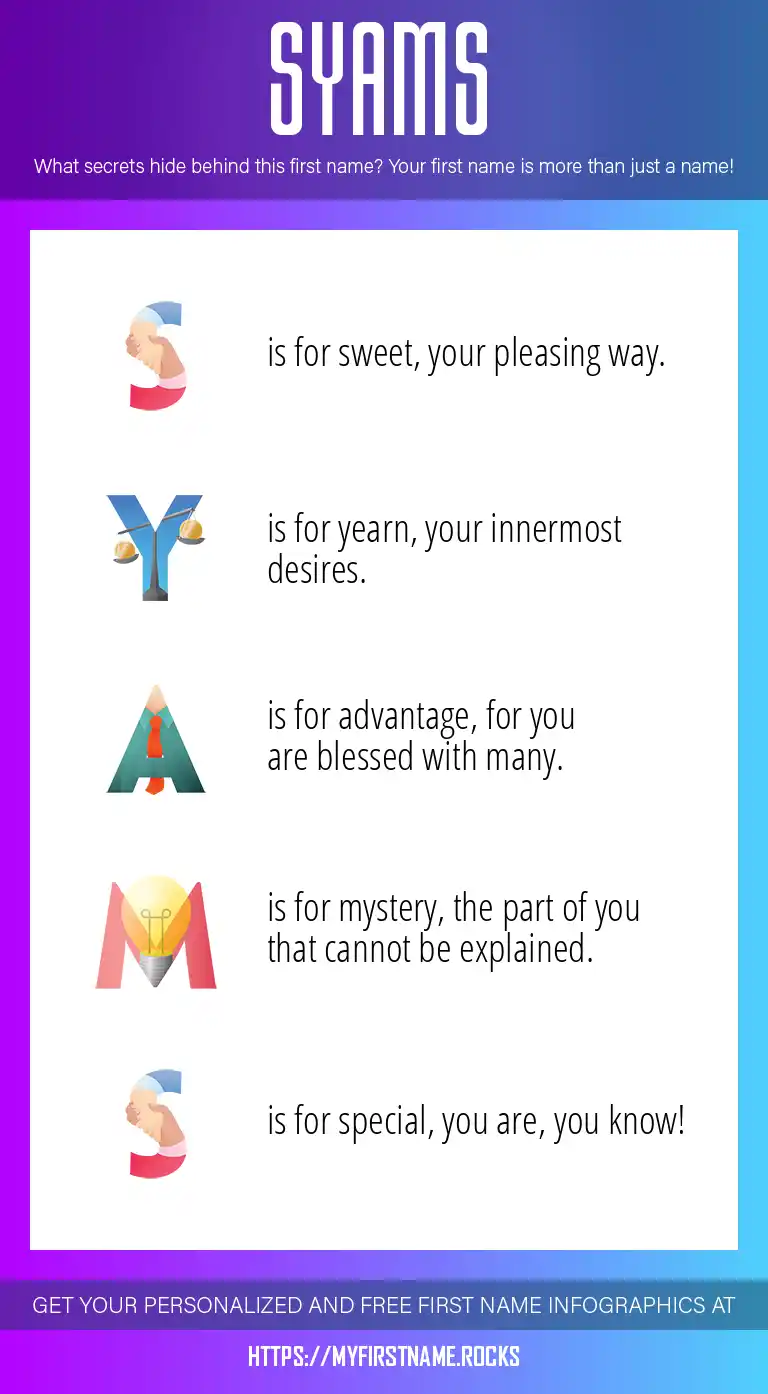 SYAMS

What secrets hide behind this first name? Your first name is more than just a name!

S is for sweet, your pleasing way.

Y is for yearn, your innermost desires.

A is for advantage, for you are blessed with many.

M is for mystery, the part of you that cannot be explained.

S is for special, you are, you know!

GET YOUR PERSONALIZED AND FREE FIRST NAME INFOGRAPHICS AT

HTTPS://MYFIRSTNAME.ROCKS