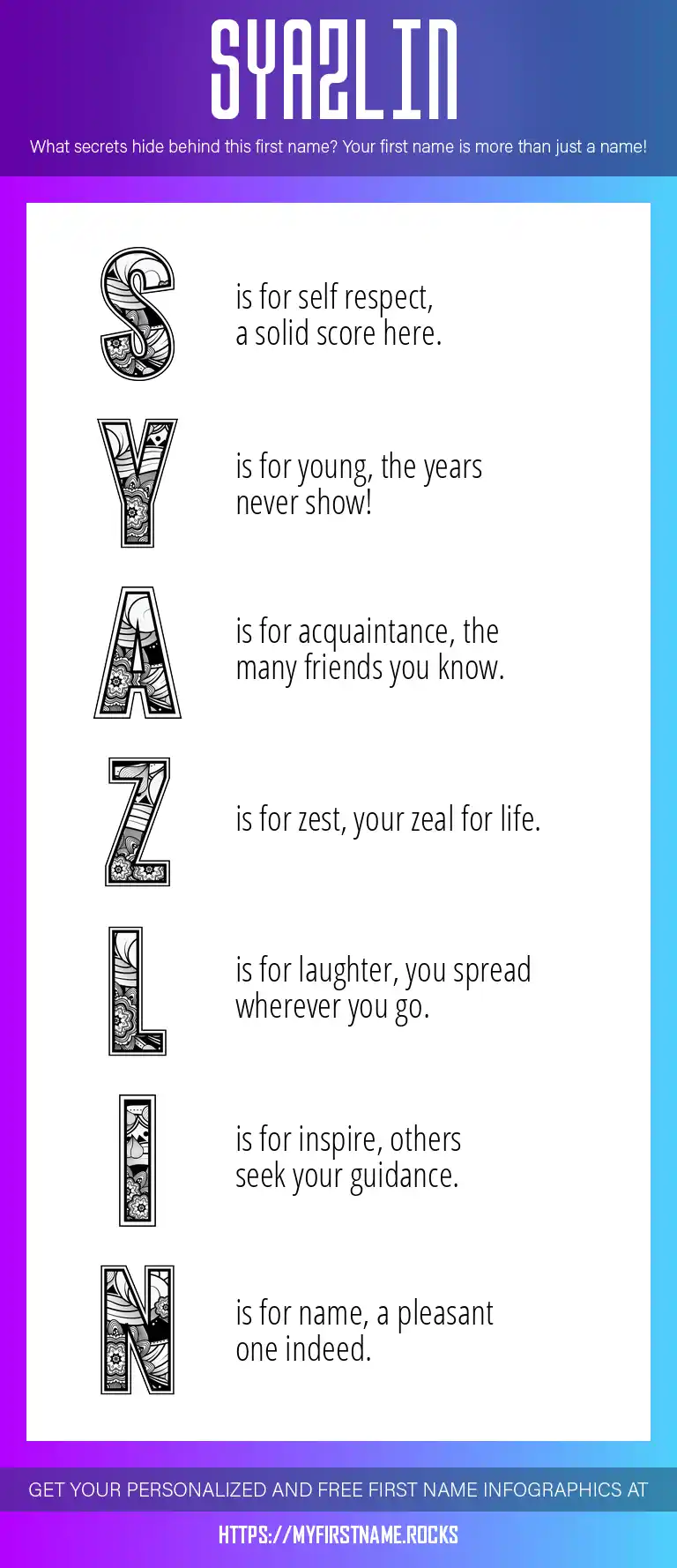 SYAZLIN

What secrets hide behind this first name? Your first name is more than just a name!

S is for self respect, a solid score here.

Y is for young, the years never show!

A is for acquaintance, the many friends you know.

Z is for zest, your zeal for life.

L is for laughter, you spread wherever you go.

I is for inspire, others seek your guidance.

N is for name, a pleasant one indeed.

GET YOUR PERSONALIZED AND FREE FIRST NAME INFOGRAPHICS AT

HTTPS://MYFIRSTNAME.ROCKS