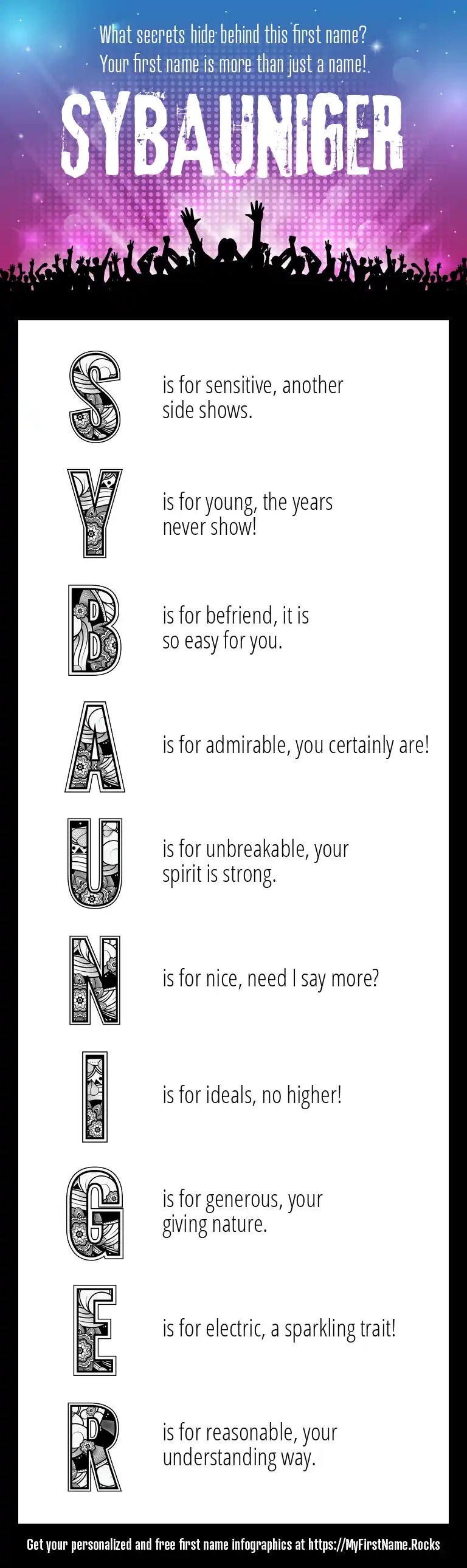 What secrets hide behind this first name?
Your first name is more than just a name!

SYBAUNIGER

S is for sensitive, another side shows.

Y is for young, the years never show!

B is for befriend, it is so easy for you.

A is for admirable, you certainly are!

U is for unbreakable, your spirit is strong.

N is for nice, need I say more?

I is for ideals, no higher!

G is for generous, your giving nature.

E is for electric, a sparkling trait!

R is for reasonable, your understanding way.

Get your personalized and free first name infographics at https://MyFirstName.Rocks