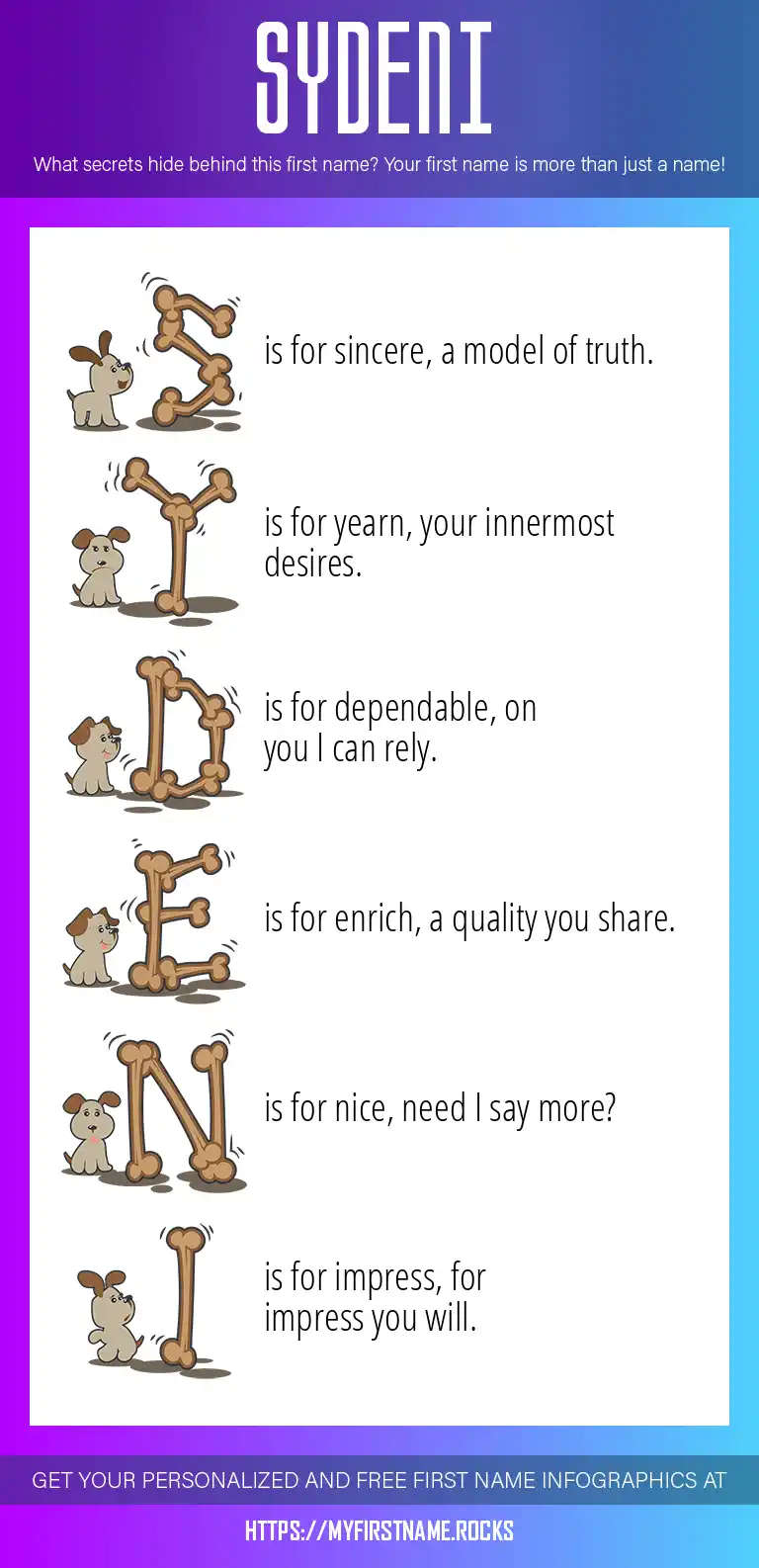 SYDENI

What secrets hide behind this first name? Your first name is more than just a name!

S is for sincere, a model of truth.

Y is for yearn, your innermost desires.

D is for dependable, on you I can rely.

E is for enrich, a quality you share.

N is for nice, need I say more?

I is for impress, for impress you will.

GET YOUR PERSONALIZED AND FREE FIRST NAME INFOGRAPHICS AT

HTTPS://MYFIRSTNAME.ROCKS