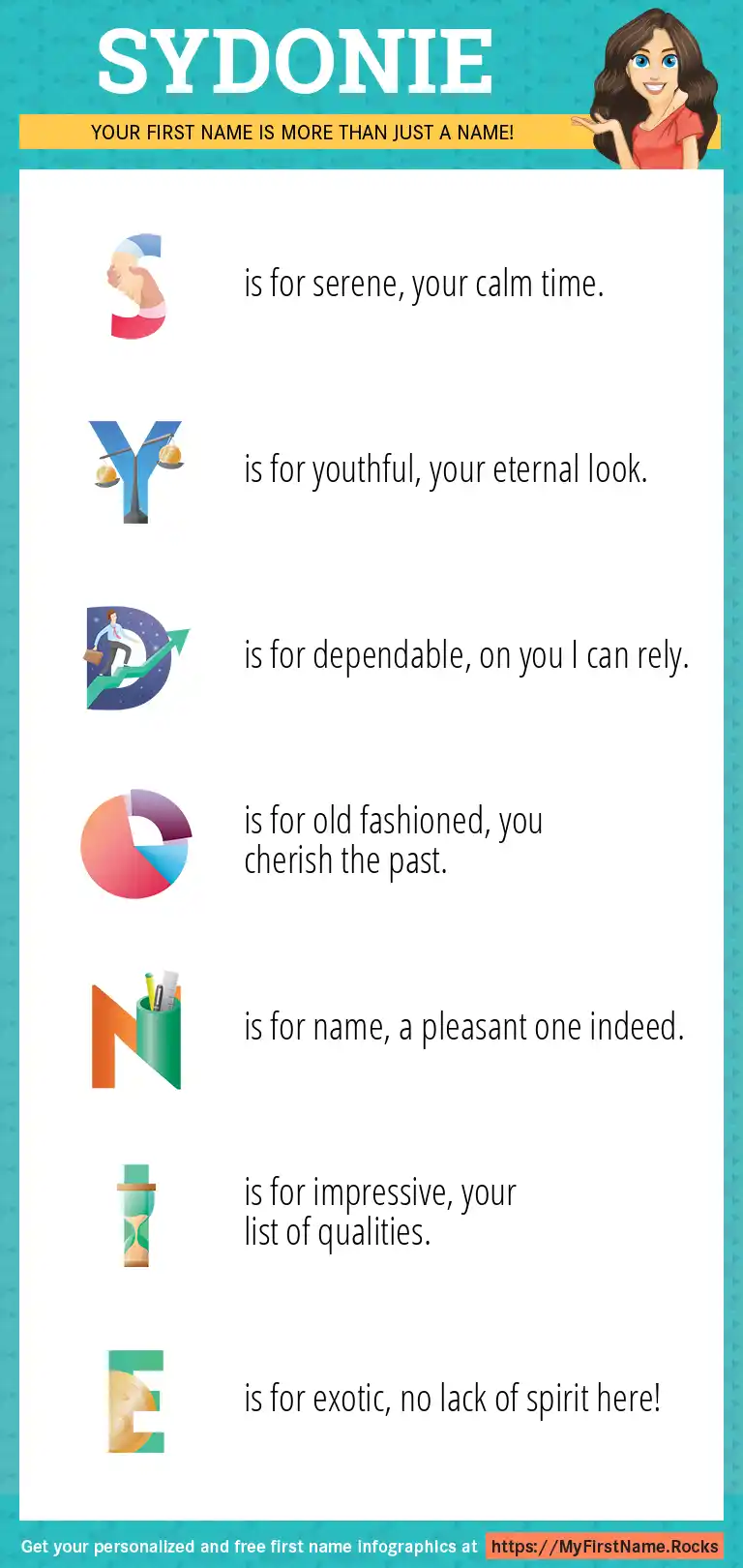 SYDONIE

YOUR FIRST NAME IS MORE THAN JUST A NAME!

S is for serene, your calm time.

Y is for youthful, your eternal look.

D is for dependable, on you I can rely.

O is for old fashioned, you cherish the past.

N is for name, a pleasant one indeed.

I is for impressive, your list of qualities.

E is for exotic, no lack of spirit here!

Get your personalized and free first name infographics at https://MyFirstName.Rocks