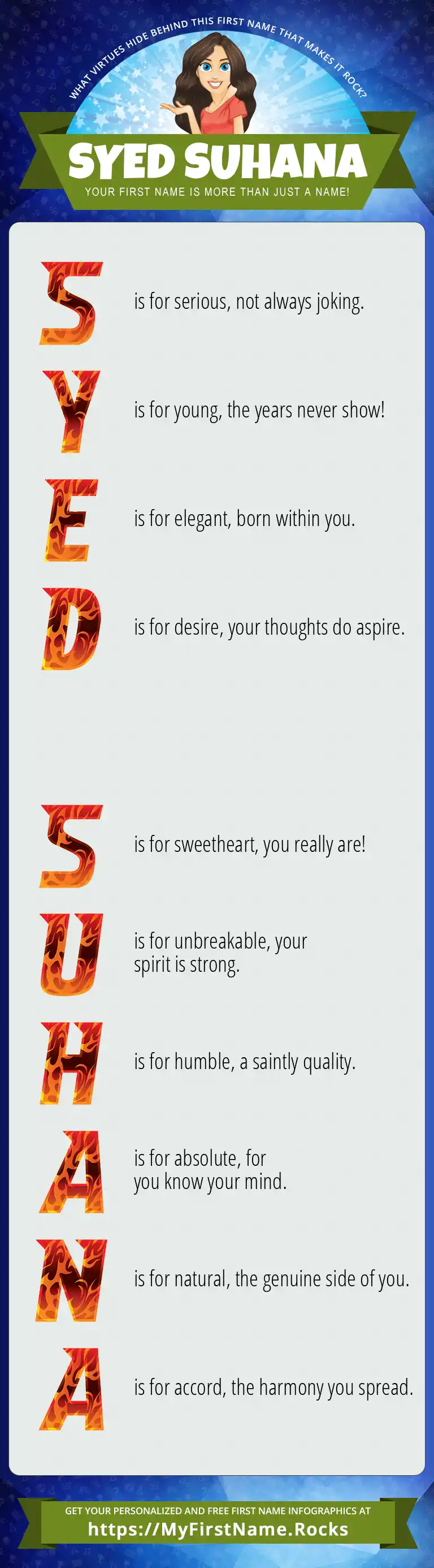 WHAT VIRTUES HIDE BEHIND THIS FIRST NAME THAT MAKES IT ROCK?

SYED SUHANA

YOUR FIRST NAME IS MORE THAN JUST A NAME!

S is for serious, not always joking.

Y is for young, the years never show!

E is for elegant, born within you.

D is for desire, your thoughts do aspire.

S is for sweetheart, you really are!

U is for unbreakable, your spirit is strong.

H is for humble, a saintly quality.

A is for absolute, for you know your mind.

N is for natural, the genuine side of you.

A is for accord, the harmony you spread.

GET YOUR PERSONALIZED AND FREE FIRST NAME INFOGRAPHICS AT
https://MyFirstName.Rocks