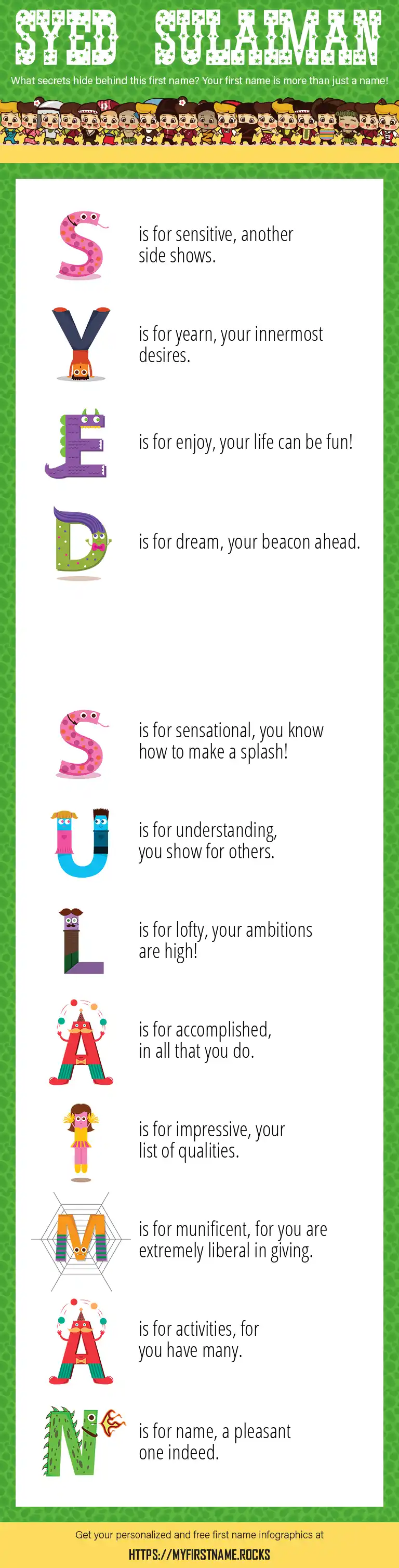 SYED SULAIMAN

What secrets hide behind this first name? Your first name is more than just a name!

S is for sensitive, another side shows.

Y is for yearn, your innermost desires.

E is for enjoy, your life can be fun!

D is for dream, your beacon ahead.

S is for sensational, you know how to make a splash!

U is for understanding, you show for others.

L is for lofty, your ambitions are high!

A is for accomplished, in all that you do.

I is for impressive, your list of qualities.

M is for munificent, for you are extremely liberal in giving.

A is for activities, for you have many.

N is for name, a pleasant one indeed.

Get your personalized and free first name infographics at

HTTPS://MYFIRSTNAME.ROCKS