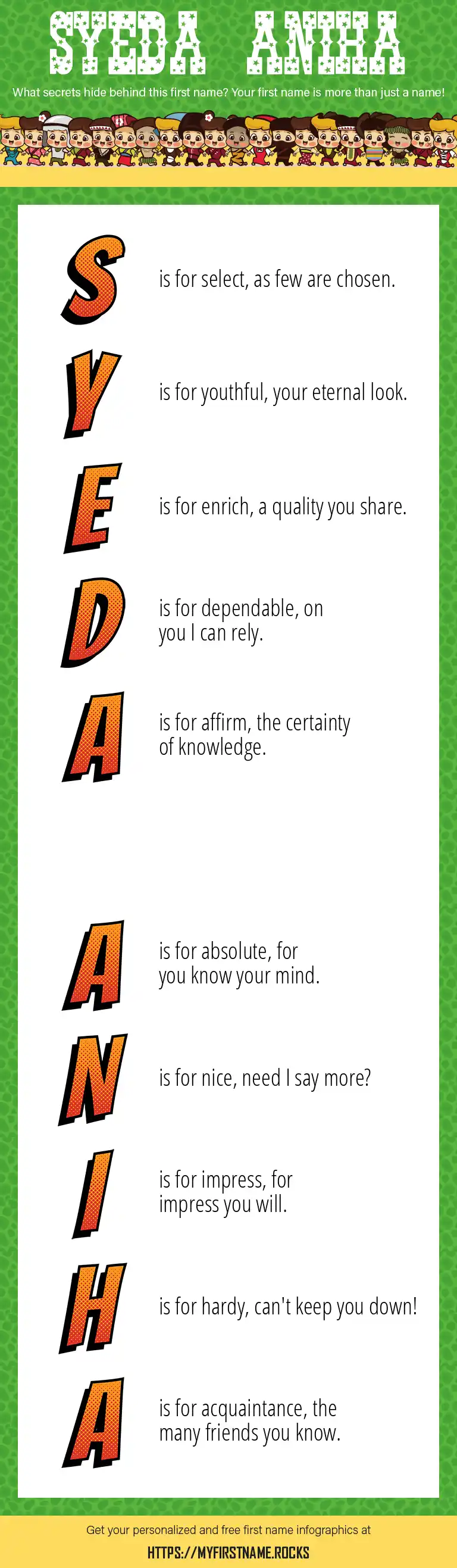 SYEDA ANIHA

What secrets hide behind this first name? Your first name is more than just a name!

S is for select, as few are chosen.

Y is for youthful, your eternal look.

E is for enrich, a quality you share.

D is for dependable, on you I can rely.

A is for affirm, the certainty of knowledge.

A is for absolute, for you know your mind.

N is for nice, need I say more?

I is for impress, for impress you will.

H is for hardy, can't keep you down!

A is for acquaintance, the many friends you know.

Get your personalized and free first name infographics at

HTTPS://MYFIRSTNAME.ROCKS