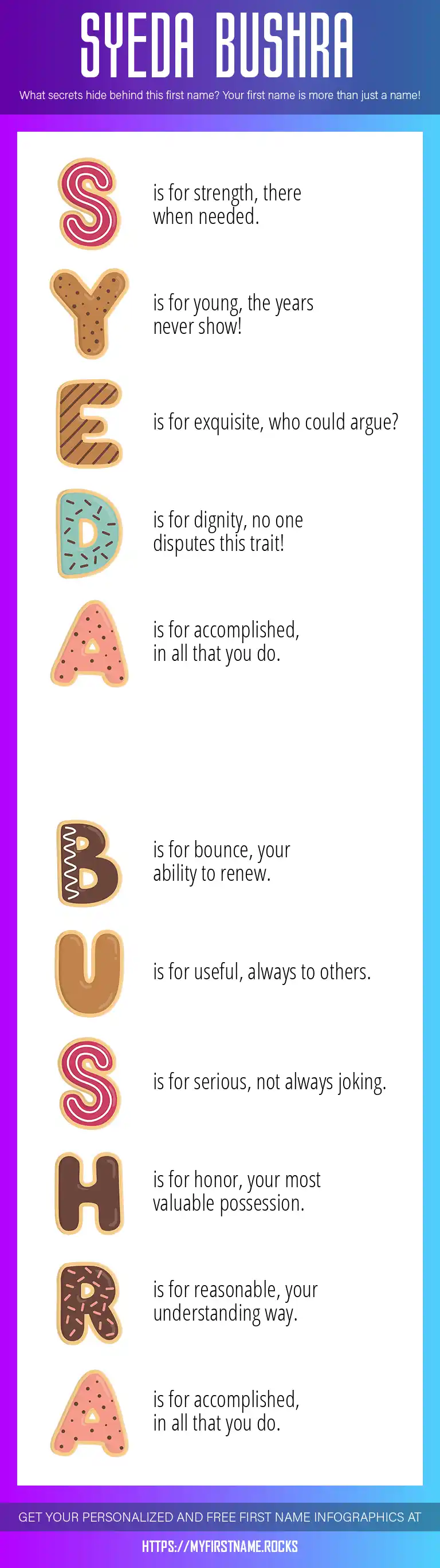 SYEDA BUSHRA

What secrets hide behind this first name? Your first name is more than just a name!

S is for strength, there when needed.

Y is for young, the years never show!

E is for exquisite, who could argue?

D is for dignity, no one disputes this trait!

A is for accomplished, in all that you do.

B is for bounce, your ability to renew.

U is for useful, always to others.

S is for serious, not always joking.

H is for honor, your most valuable possession.

R is for reasonable, your understanding way.

A is for accomplished, in all that you do.

GET YOUR PERSONALIZED AND FREE FIRST NAME INFOGRAPHICS AT

HTTPS://MYFIRSTNAME.ROCKS