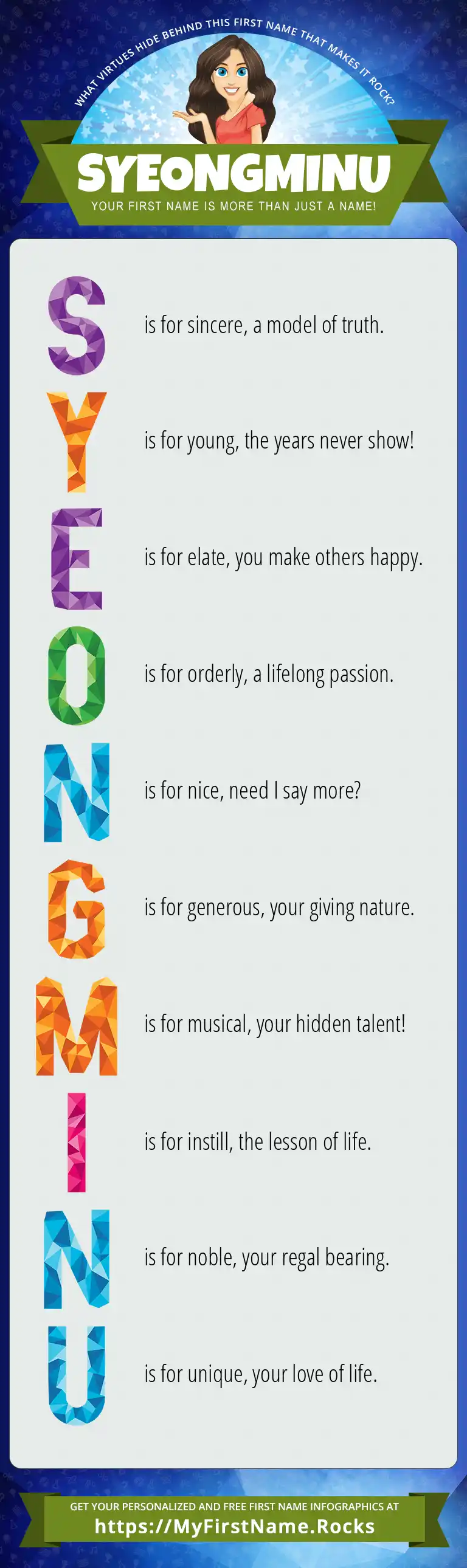 WHAT VIRTUES HIDE BEHIND THIS FIRST NAME THAT MAKES IT ROCK?

SYEONGMINU

YOUR FIRST NAME IS MORE THAN JUST A NAME!

S is for sincere, a model of truth.

Y is for young, the years never show!

E is for elate, you make others happy.

O is for orderly, a lifelong passion.

N is for nice, need I say more?

G is for generous, your giving nature.

M is for musical, your hidden talent!

I is for instill, the lesson of life.

N is for noble, your regal bearing.

U is for unique, your love of life.

GET YOUR PERSONALIZED AND FREE FIRST NAME INFOGRAPHICS AT
https://MyFirstName.Rocks