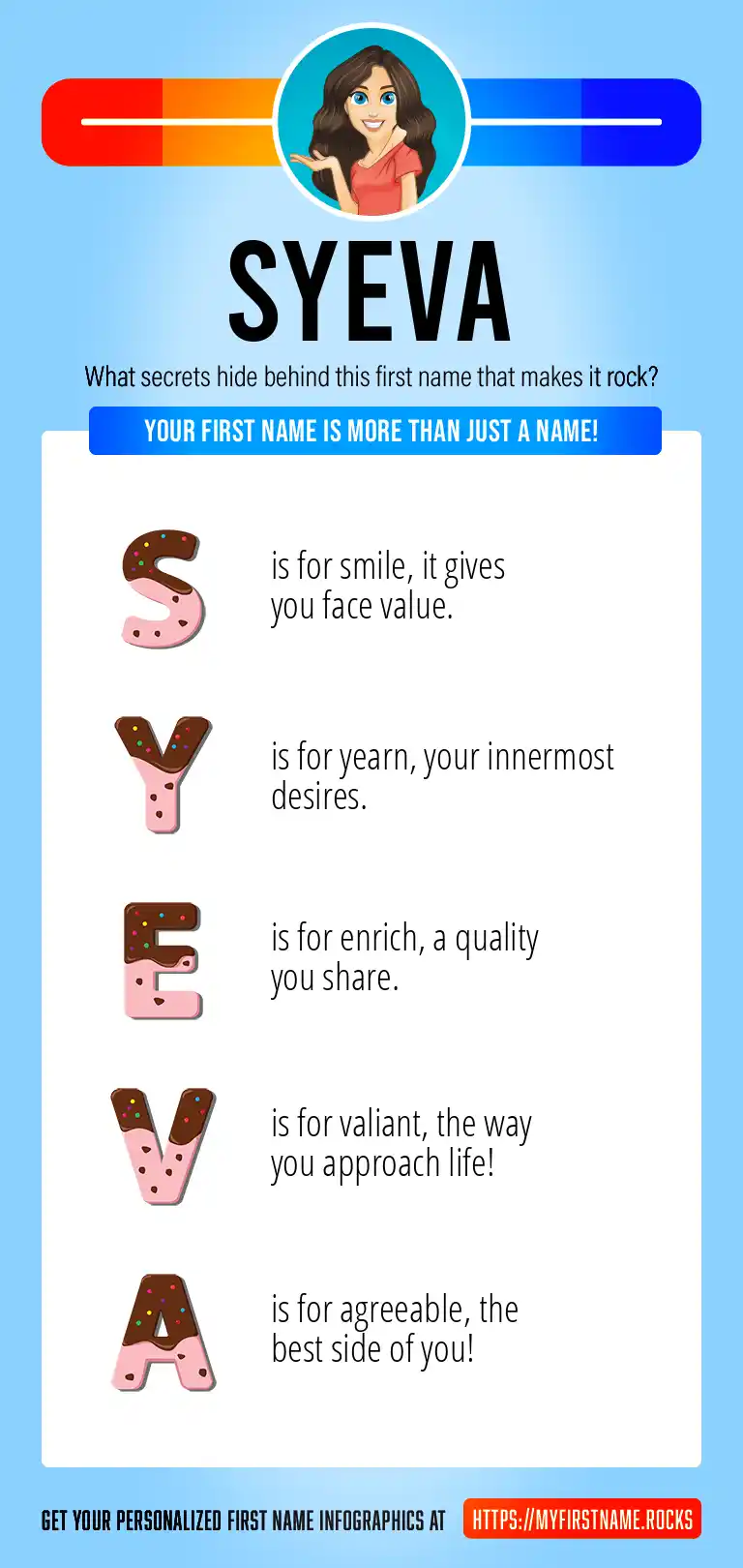 SYEVA

What secrets hide behind this first name that makes it rock?

YOUR FIRST NAME IS MORE THAN JUST A NAME!

S is for smile, it gives you face value.

Y is for yearn, your innermost desires.

E is for enrich, a quality you share.

V is for valiant, the way you approach life!

A is for agreeable, the best side of you!

GET YOUR PERSONALIZED FIRST NAME INFOGRAPHICS AT HTTPS://MYFIRSTNAME.ROCKS