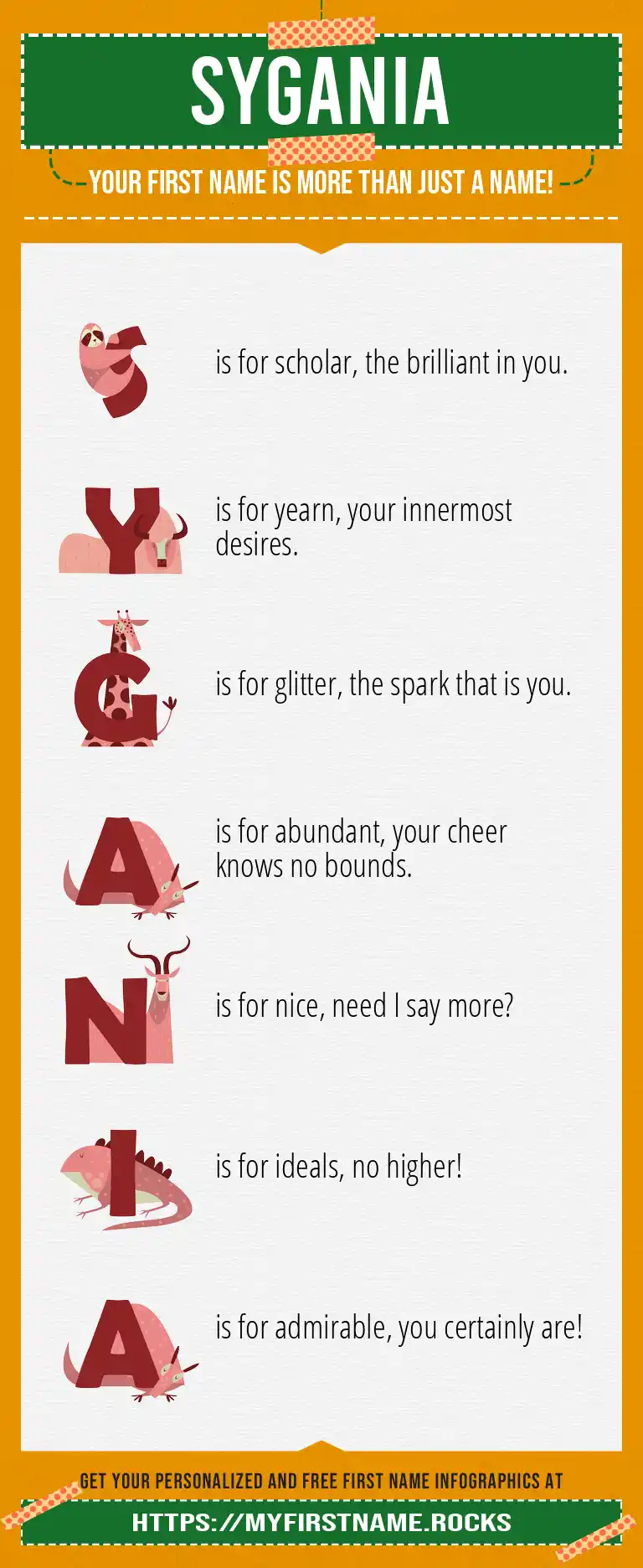 SYGANIA

YOUR FIRST NAME IS MORE THAN JUST A NAME!

S is for scholar, the brilliant in you.

Y is for yearn, your innermost desires.

G is for glitter, the spark that is you.

A is for abundant, your cheer knows no bounds.

N is for nice, need I say more?

I is for ideals, no higher!

A is for admirable, you certainly are!

GET YOUR PERSONALIZED AND FREE FIRST NAME INFOGRAPHICS AT

HTTPS://MYFIRSTNAME.ROCKS