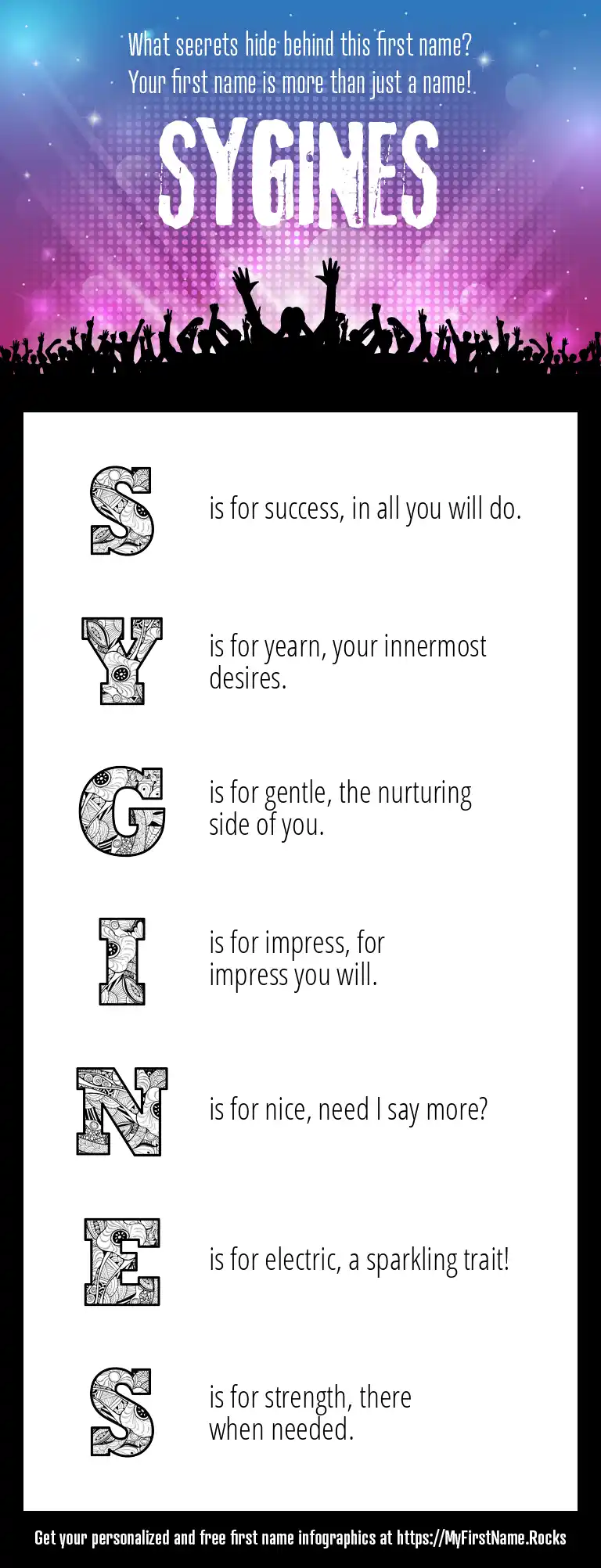 What secrets hide behind this first name?
Your first name is more than just a name!

SYGINES

S is for success, in all you will do.

Y is for yearn, your innermost desires.

G is for gentle, the nurturing side of you.

I is for impress, for impress you will.

N is for nice, need I say more?

E is for electric, a sparkling trait!

S is for strength, there when needed.

Get your personalized and free first name infographics at https://MyFirstName.Rocks