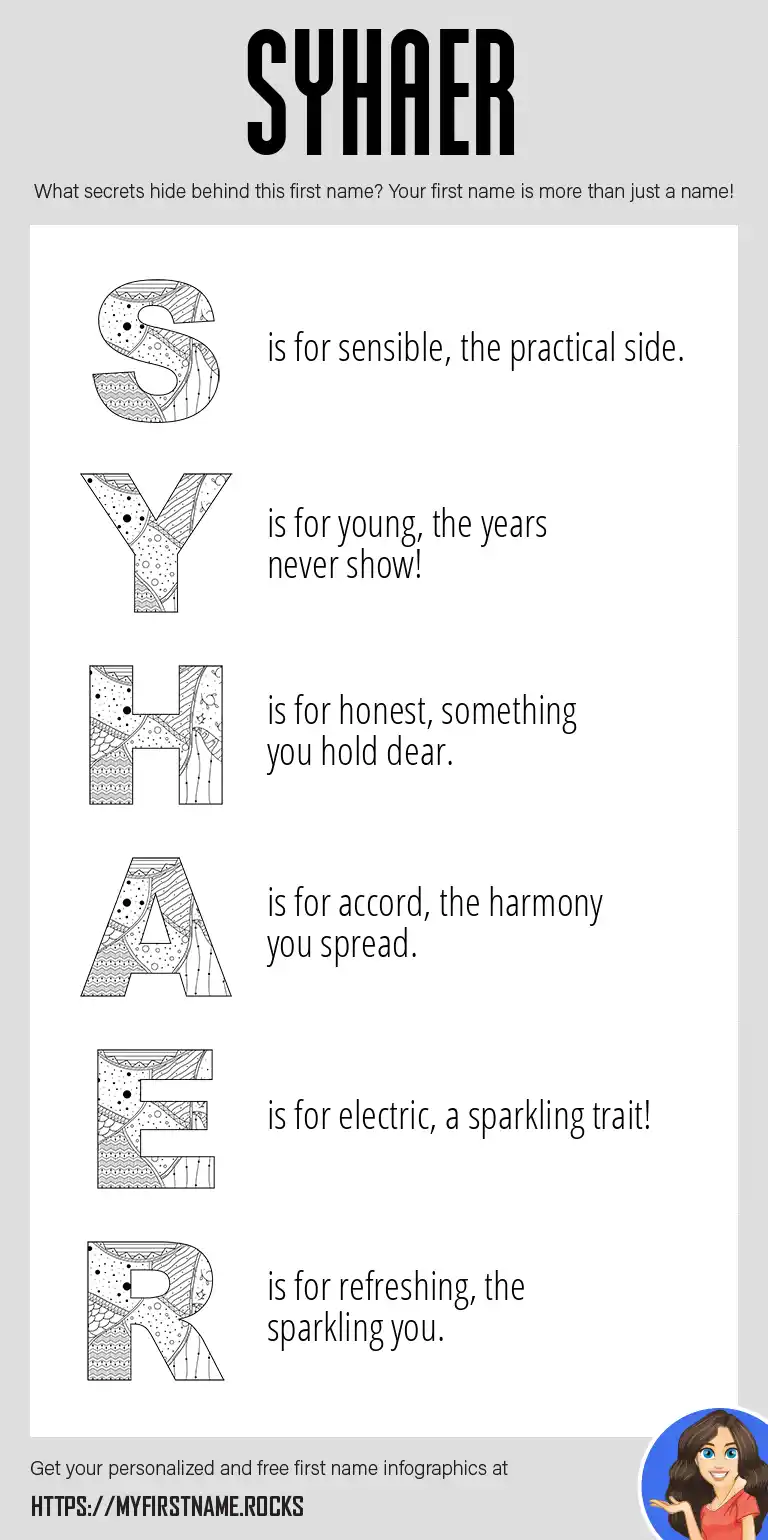 SYHAER

What secrets hide behind this first name? Your first name is more than just a name!

S is for sensible, the practical side.

Y is for young, the years never show!

H is for honest, something you hold dear.

A is for accord, the harmony you spread.

E is for electric, a sparkling trait!

R is for refreshing, the sparkling you.

Get your personalized and free first name infographics at

HTTPS://MYFIRSTNAME.ROCKS