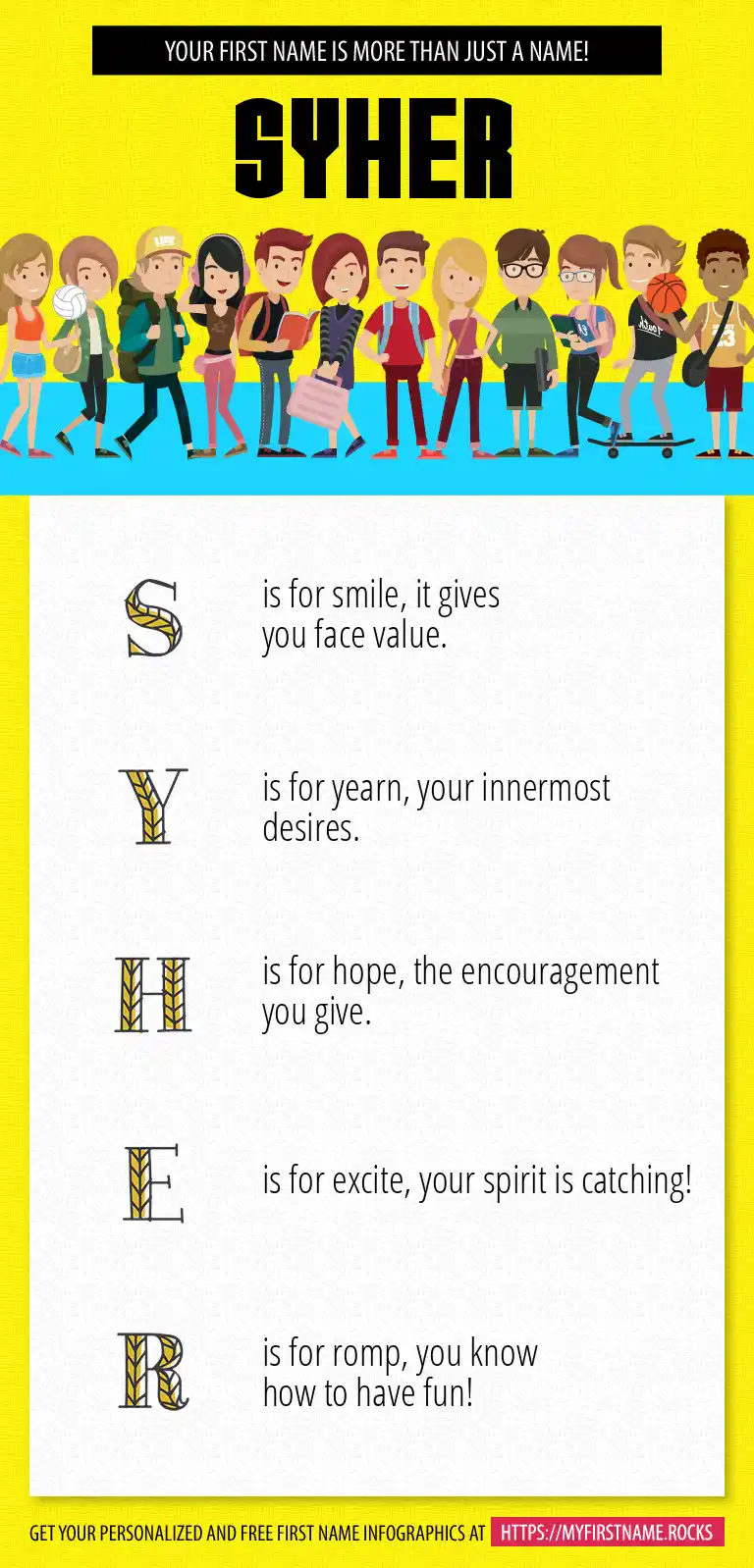 YOUR FIRST NAME IS MORE THAN JUST A NAME!

SYHER

S is for smile, it gives you face value.

Y is for yearn, your innermost desires.

H is for hope, the encouragement you give.

E is for excite, your spirit is catching!

R is for romp, you know how to have fun!

GET YOUR PERSONALIZED AND FREE FIRST NAME INFOGRAPHICS AT HTTPS://MYFIRSTNAME.ROCKS