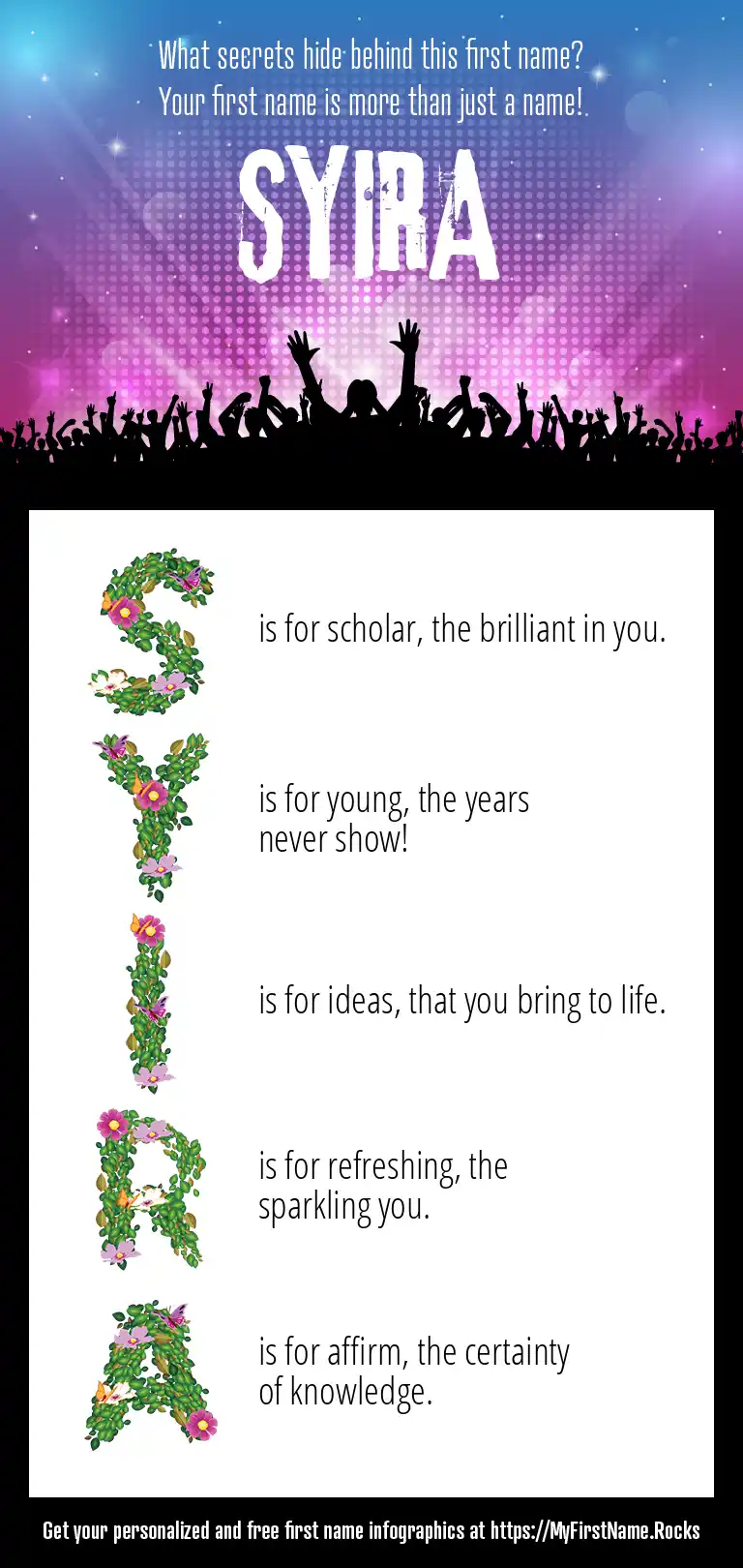 What secrets hide behind this first name?
Your first name is more than just a name!

SYIRA

S is for scholar, the brilliant in you.

Y is for young, the years never show!

I is for ideas, that you bring to life.

R is for refreshing, the sparkling you.

A is for affirm, the certainty of knowledge.

Get your personalized and free first name infographics at https://MyFirstName.Rocks