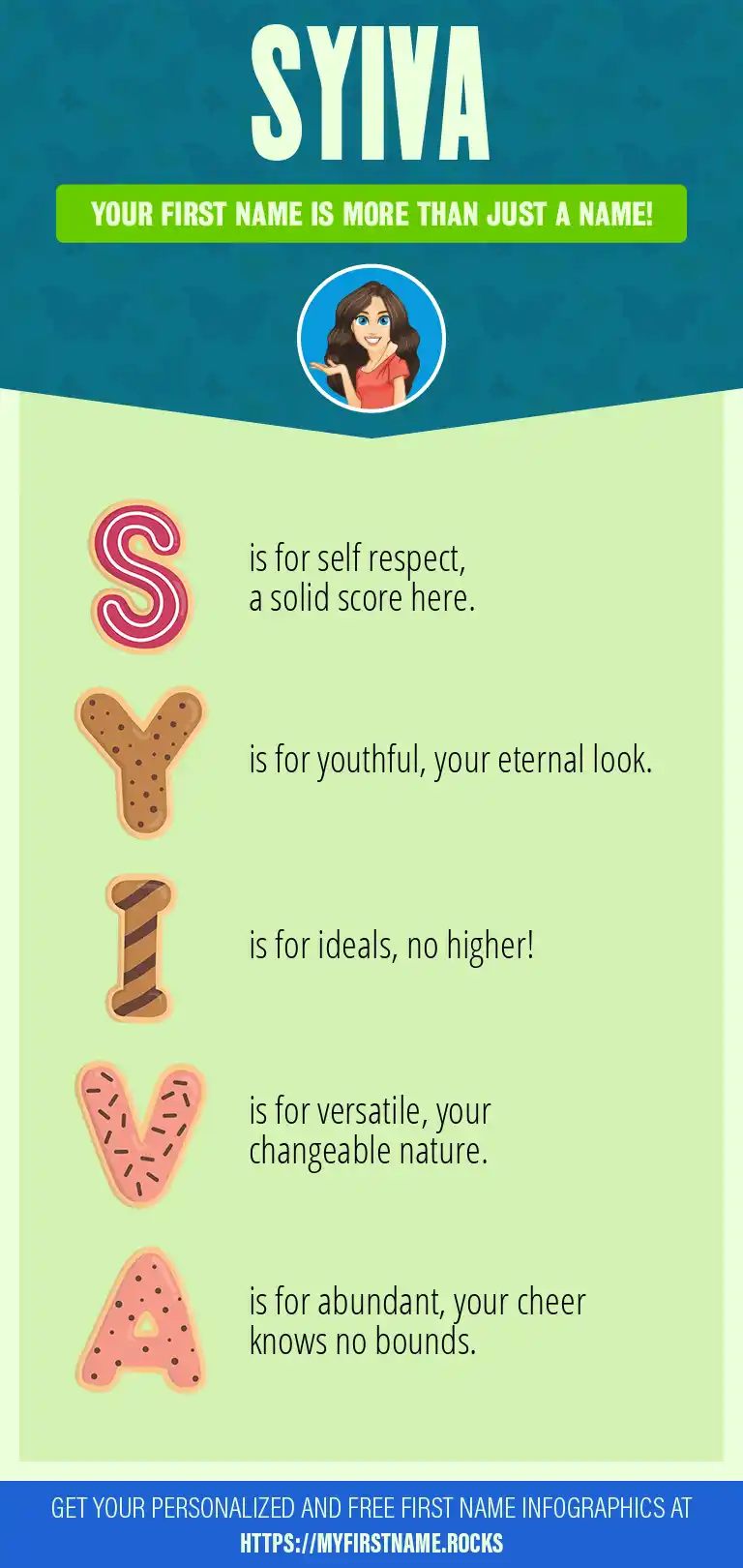 SYIVA

YOUR FIRST NAME IS MORE THAN JUST A NAME!

S is for self respect, a solid score here.

Y is for youthful, your eternal look.

I is for ideals, no higher!

V is for versatile, your changeable nature.

A is for abundant, your cheer knows no bounds.

GET YOUR PERSONALIZED AND FREE FIRST NAME INFOGRAPHICS AT HTTPS://MYFIRSTNAME.ROCKS