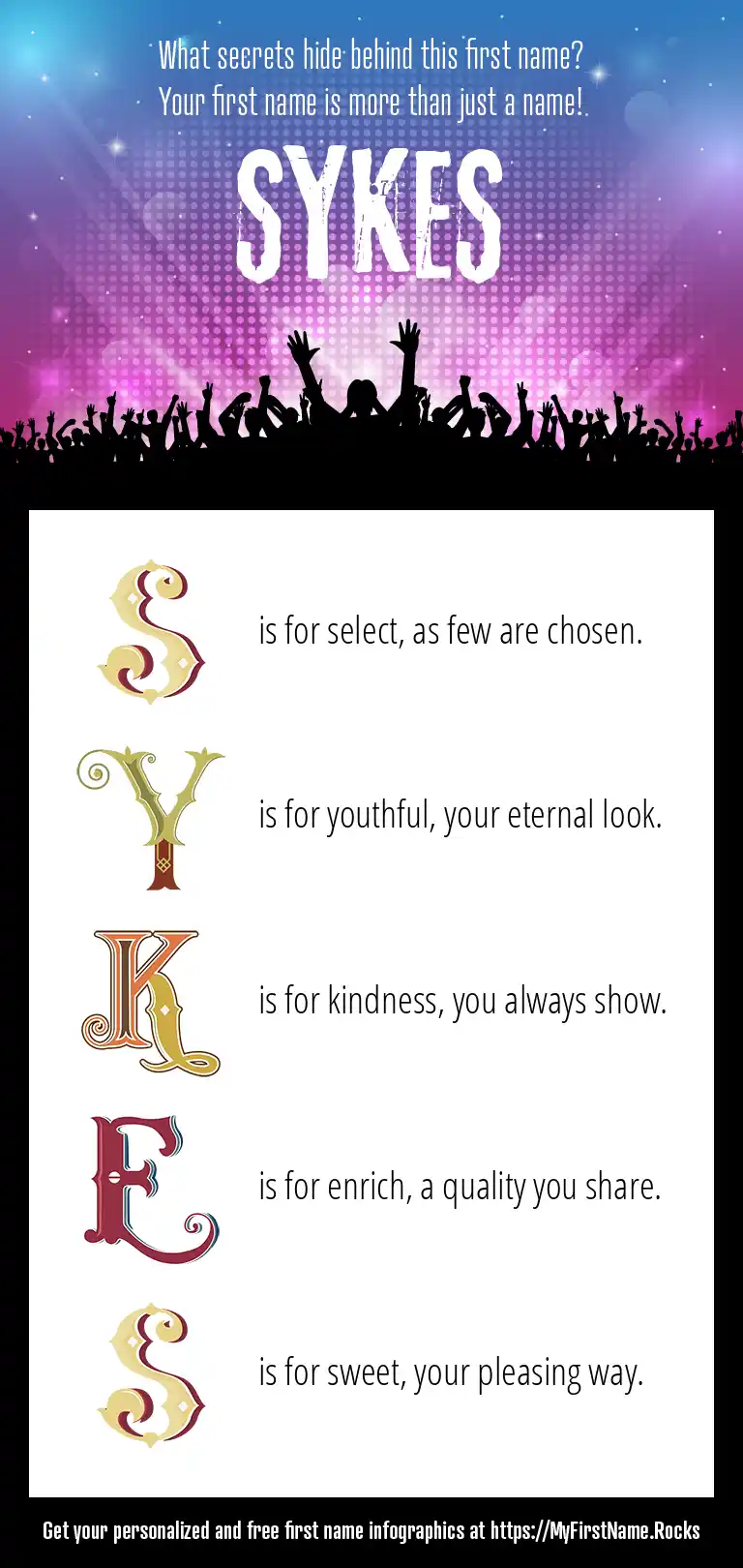 What secrets hide behind this first name?
Your first name is more than just a name!

SYKES

S is for select, as few are chosen.

Y is for youthful, your eternal look.

K is for kindness, you always show.

E is for enrich, a quality you share.

S is for sweet, your pleasing way.

Get your personalized and free first name infographics at https://MyFirstName.Rocks