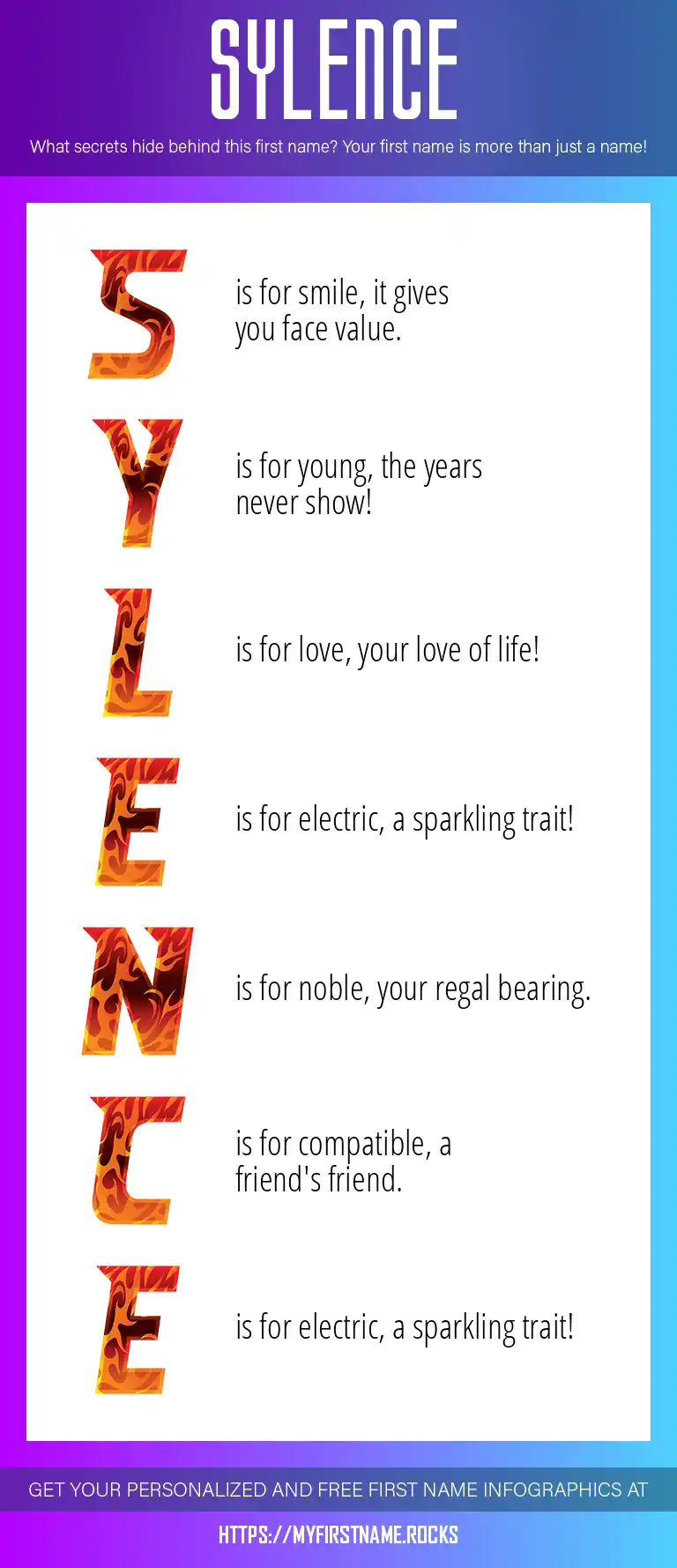 SYLENCE

What secrets hide behind this first name? Your first name is more than just a name!

S is for smile, it gives you face value.

Y is for young, the years never show!

L is for love, your love of life!

E is for electric, a sparkling trait!

N is for noble, your regal bearing.

C is for compatible, a friend's friend.

E is for electric, a sparkling trait!

GET YOUR PERSONALIZED AND FREE FIRST NAME INFOGRAPHICS AT

HTTPS://MYFIRSTNAME.ROCKS