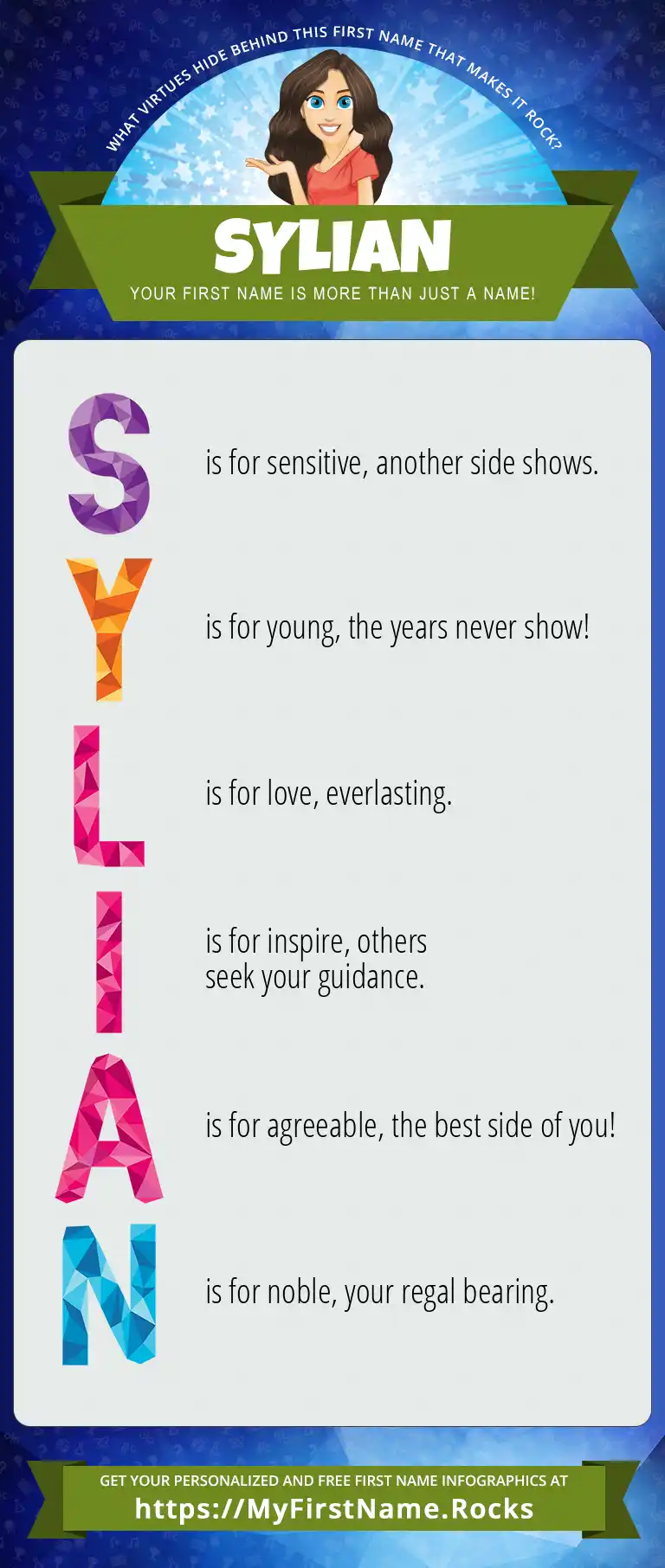 WHAT VIRTUES HIDE BEHIND THIS FIRST NAME THAT MAKES IT ROCK?

SYLIAN

YOUR FIRST NAME IS MORE THAN JUST A NAME!

S is for sensitive, another side shows.

Y is for young, the years never show!

L is for love, everlasting.

I is for inspire, others seek your guidance.

A is for agreeable, the best side of you!

N is for noble, your regal bearing.

GET YOUR PERSONALIZED AND FREE FIRST NAME INFOGRAPHICS AT

https://MyFirstName.Rocks