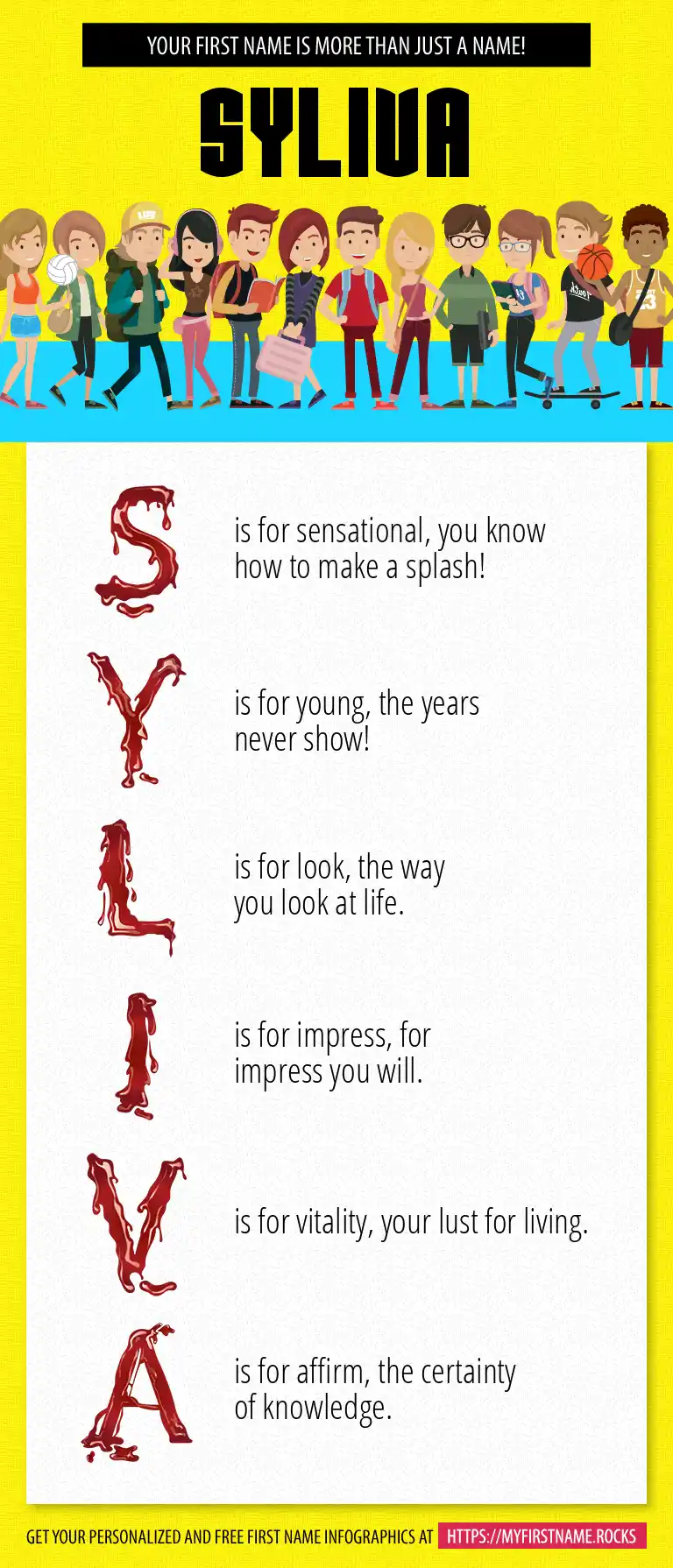 YOUR FIRST NAME IS MORE THAN JUST A NAME!

SYLIVA

S is for sensational, you know how to make a splash!

Y is for young, the years never show!

L is for look, the way you look at life.

I is for impress, for impress you will.

V is for vitality, your lust for living.

A is for affirm, the certainty of knowledge.

GET YOUR PERSONALIZED AND FREE FIRST NAME INFOGRAPHICS AT HTTPS://MYFIRSTNAME.ROCKS