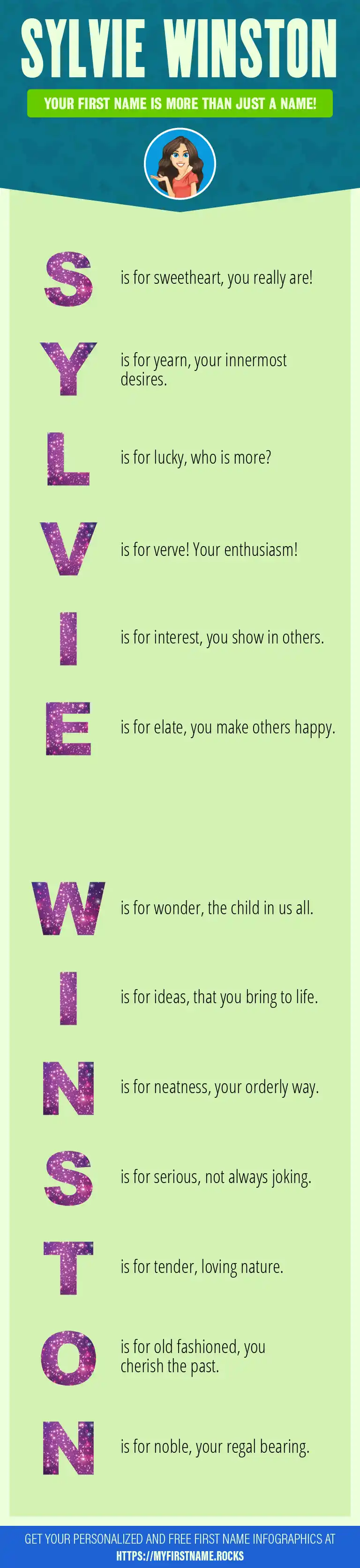 SYLVIE WINSTON

YOUR FIRST NAME IS MORE THAN JUST A NAME!

S is for sweetheart, you really are!

Y is for yearn, your innermost desires.

L is for lucky, who is more?

V is for verve! Your enthusiasm!

I is for interest, you show in others.

E is for elate, you make others happy.

W is for wonder, the child in us all.

I is for ideas, that you bring to life.

N is for neatness, your orderly way.

S is for serious, not always joking.

T is for tender, loving nature.

O is for old fashioned, you cherish the past.

N is for noble, your regal bearing.

GET YOUR PERSONALIZED AND FREE FIRST NAME INFOGRAPHICS AT HTTPS://MYFIRSTNAME.ROCKS