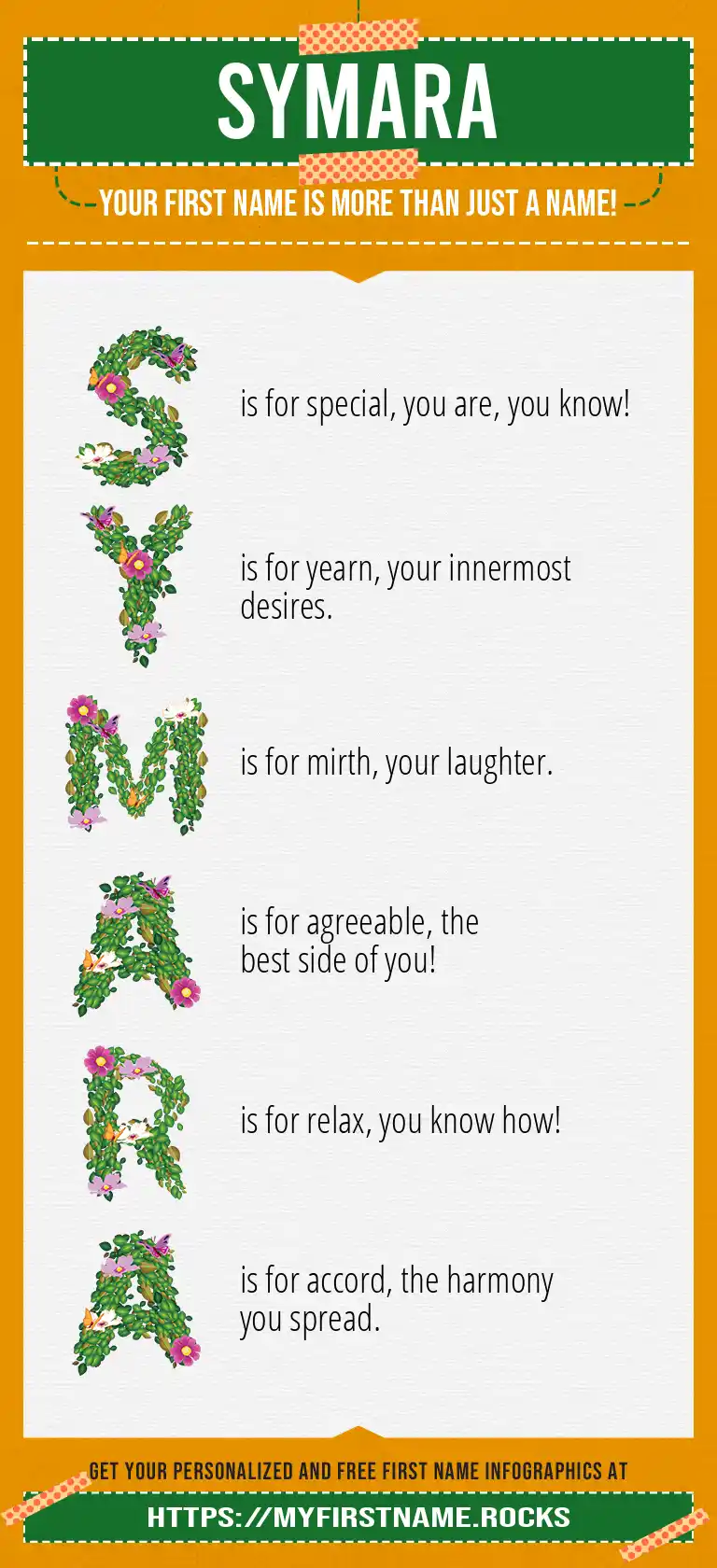 SYMARA

YOUR FIRST NAME IS MORE THAN JUST A NAME!

S is for special, you are, you know!

Y is for yearn, your innermost desires.

M is for mirth, your laughter.

A is for agreeable, the best side of you!

R is for relax, you know how!

A is for accord, the harmony you spread.

GET YOUR PERSONALIZED AND FREE FIRST NAME INFOGRAPHICS AT

HTTPS://MYFIRSTNAME.ROCKS