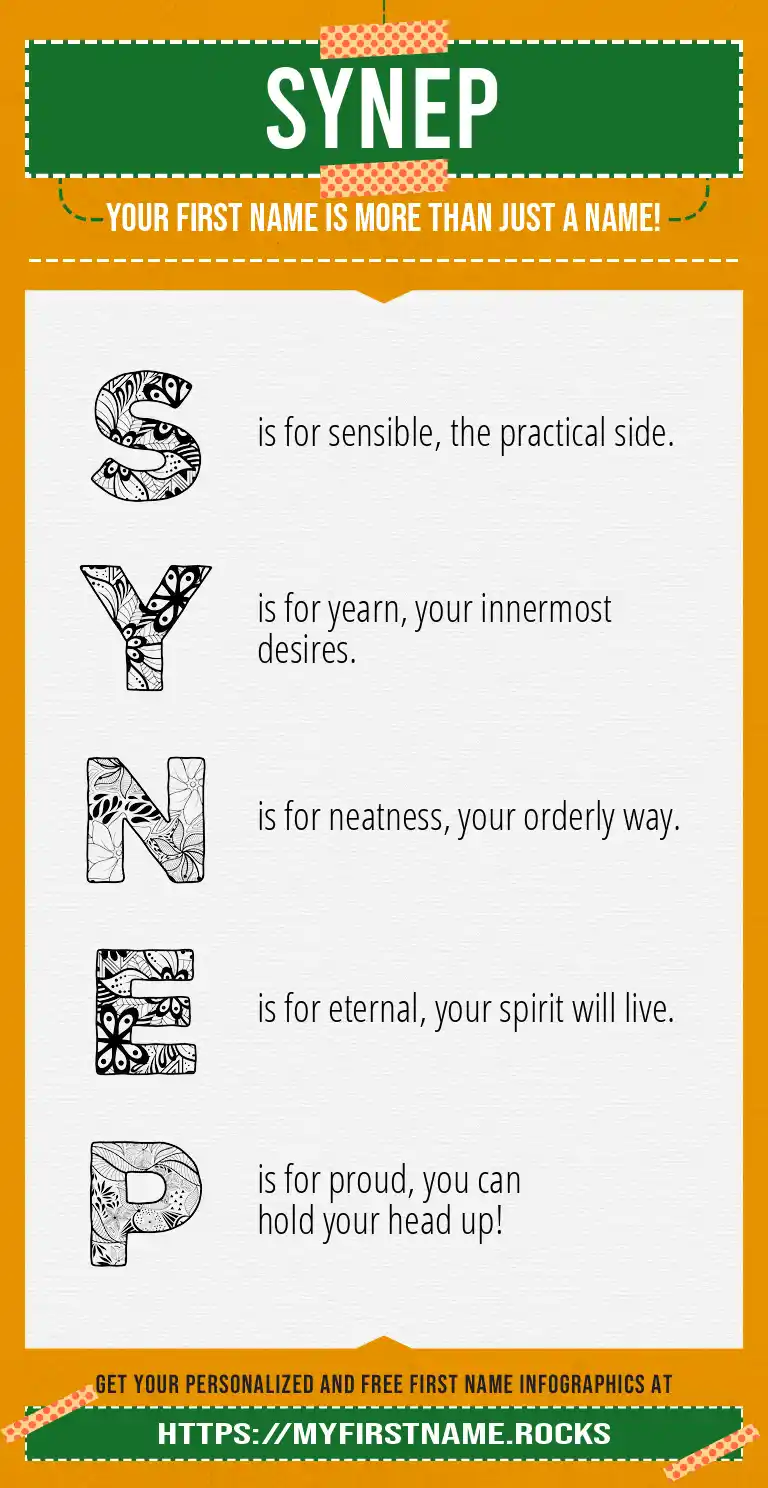 SYNEP

YOUR FIRST NAME IS MORE THAN JUST A NAME!

S is for sensible, the practical side.

Y is for yearn, your innermost desires.

N is for neatness, your orderly way.

E is for eternal, your spirit will live.

P is for proud, you can hold your head up!

GET YOUR PERSONALIZED AND FREE FIRST NAME INFOGRAPHICS AT

HTTPS://MYFIRSTNAME.ROCKS