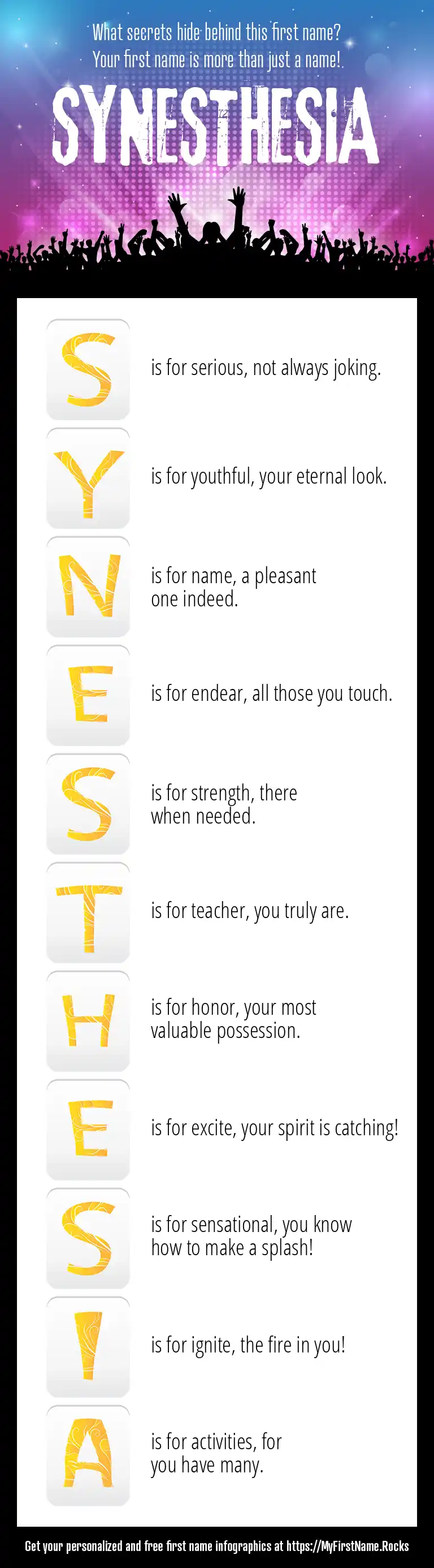 What secrets hide behind this first name?
Your first name is more than just a name!

SYNESTHESIA

S is for serious, not always joking.

Y is for youthful, your eternal look.

N is for name, a pleasant one indeed.

E is for endear, all those you touch.

S is for strength, there when needed.

T is for teacher, you truly are.

H is for honor, your most valuable possession.

E is for excite, your spirit is catching!

S is for sensational, you know how to make a splash!

I is for ignite, the fire in you!

A is for activities, for you have many.

Get your personalized and free first name infographics at https://MyFirstName.Rocks