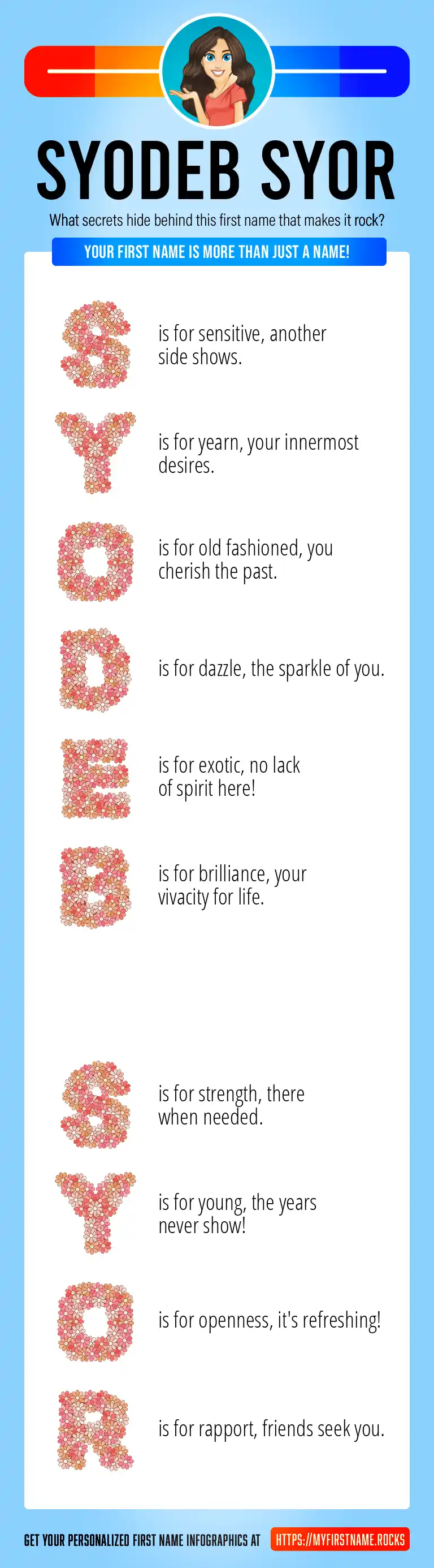 SYODEB SYOR

What secrets hide behind this first name that makes it rock?

YOUR FIRST NAME IS MORE THAN JUST A NAME!

S is for sensitive, another side shows.

Y is for yearn, your innermost desires.

O is for old fashioned, you cherish the past.

D is for dazzle, the sparkle of you.

E is for exotic, no lack of spirit here!

B is for brilliance, your vivacity for life.

S is for strength, there when needed.

Y is for young, the years never show!

O is for openness, it's refreshing!

R is for rapport, friends seek you.

GET YOUR PERSONALIZED FIRST NAME INFOGRAPHICS AT HTTPS://MYFIRSTNAME.ROCKS