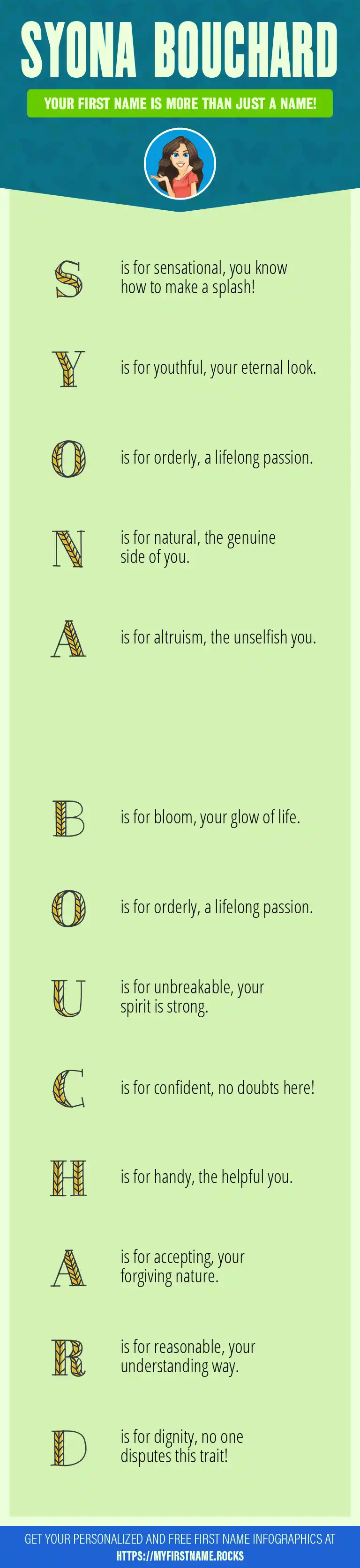 SYONA BOUCHARD

YOUR FIRST NAME IS MORE THAN JUST A NAME!

S is for sensational, you know how to make a splash!

Y is for youthful, your eternal look.

O is for orderly, a lifelong passion.

N is for natural, the genuine side of you.

A is for altruism, the unselfish you.

B is for bloom, your glow of life.

O is for orderly, a lifelong passion.

U is for unbreakable, your spirit is strong.

C is for confident, no doubts here!

H is for handy, the helpful you.

A is for accepting, your forgiving nature.

R is for reasonable, your understanding way.

D is for dignity, no one disputes this trait!

GET YOUR PERSONALIZED AND FREE FIRST NAME INFOGRAPHICS AT HTTPS://MYFIRSTNAME.ROCKS