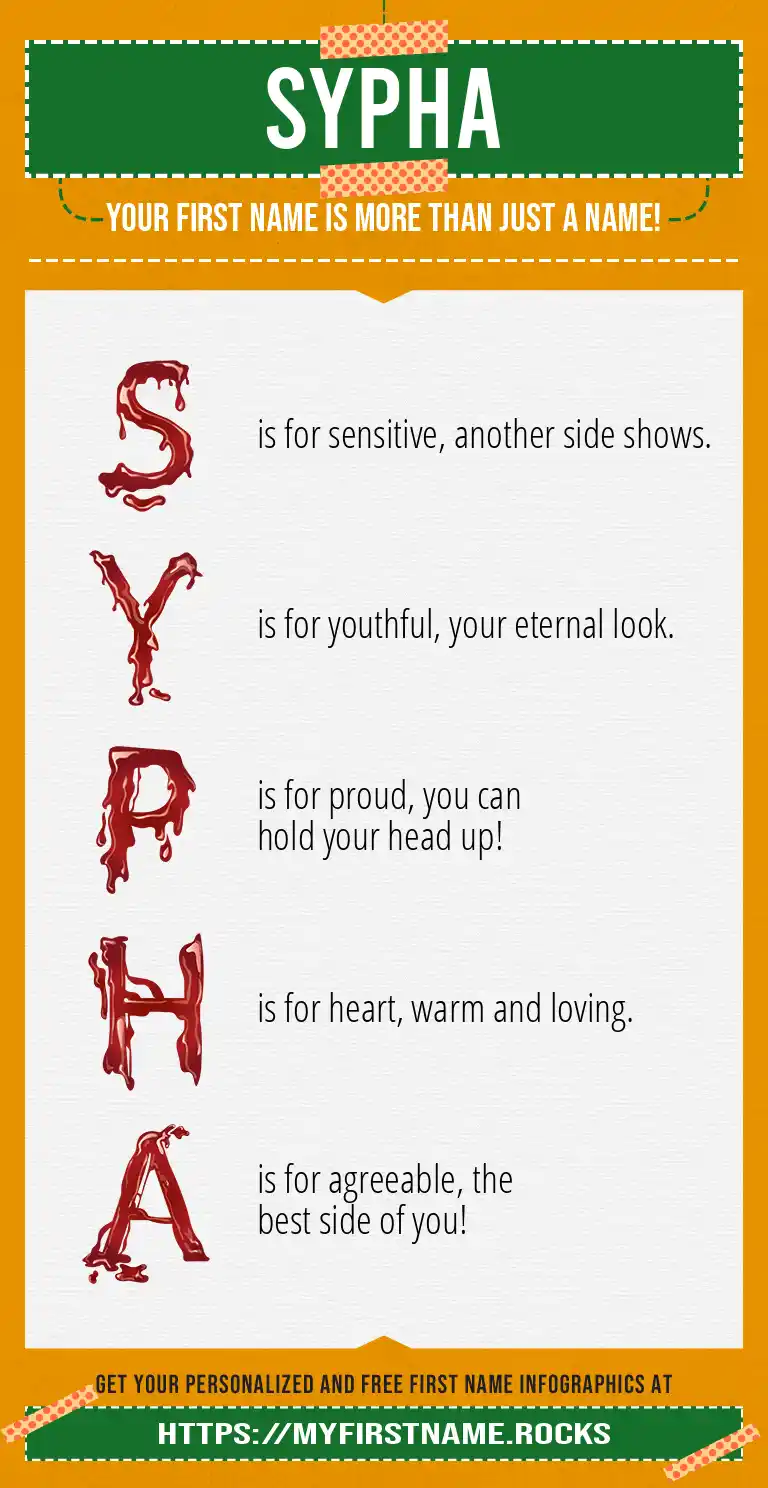 SYPHA

YOUR FIRST NAME IS MORE THAN JUST A NAME!

S is for sensitive, another side shows.

Y is for youthful, your eternal look.

P is for proud, you can hold your head up!

H is for heart, warm and loving.

A is for agreeable, the best side of you!

GET YOUR PERSONALIZED AND FREE FIRST NAME INFOGRAPHICS AT

HTTPS://MYFIRSTNAME.ROCKS