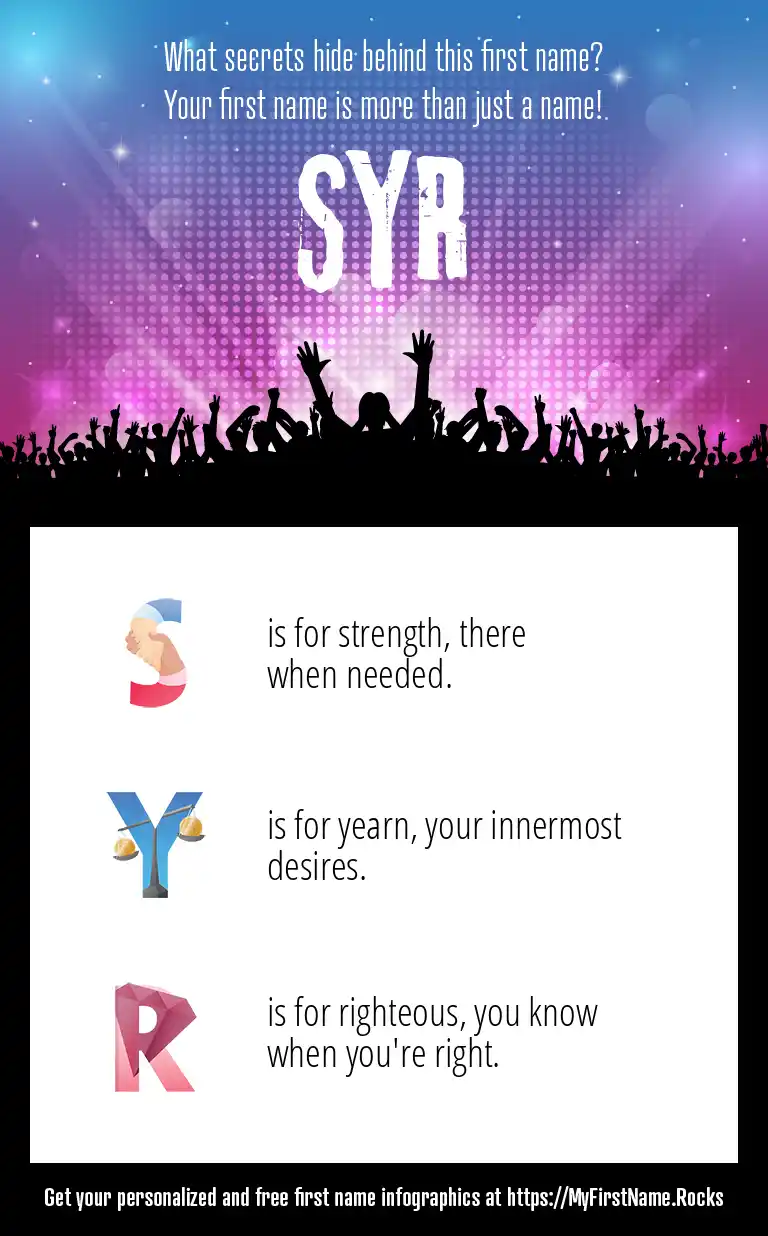 What secrets hide behind this first name?
Your first name is more than just a name!

SYR

S is for strength, there when needed.

Y is for yearn, your innermost desires.

R is for righteous, you know when you're right.

Get your personalized and free first name infographics at https://MyFirstName.Rocks