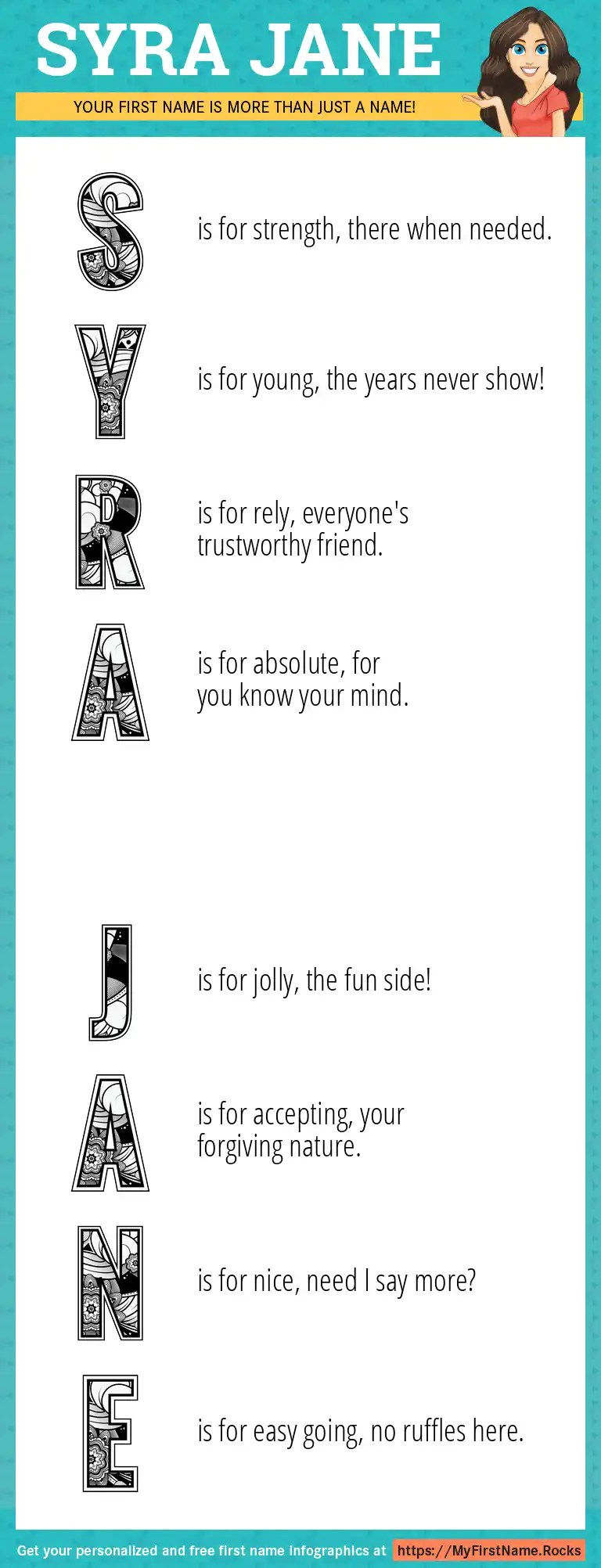 SYRA JANE

YOUR FIRST NAME IS MORE THAN JUST A NAME!

S is for strength, there when needed.

Y is for young, the years never show!

R is for rely, everyone's trustworthy friend.

A is for absolute, for you know your mind.

J is for jolly, the fun side!

A is for accepting, your forgiving nature.

N is for nice, need I say more?

E is for easy going, no ruffles here.

Get your personalized and free first name infographics at https://MyFirstName.Rocks