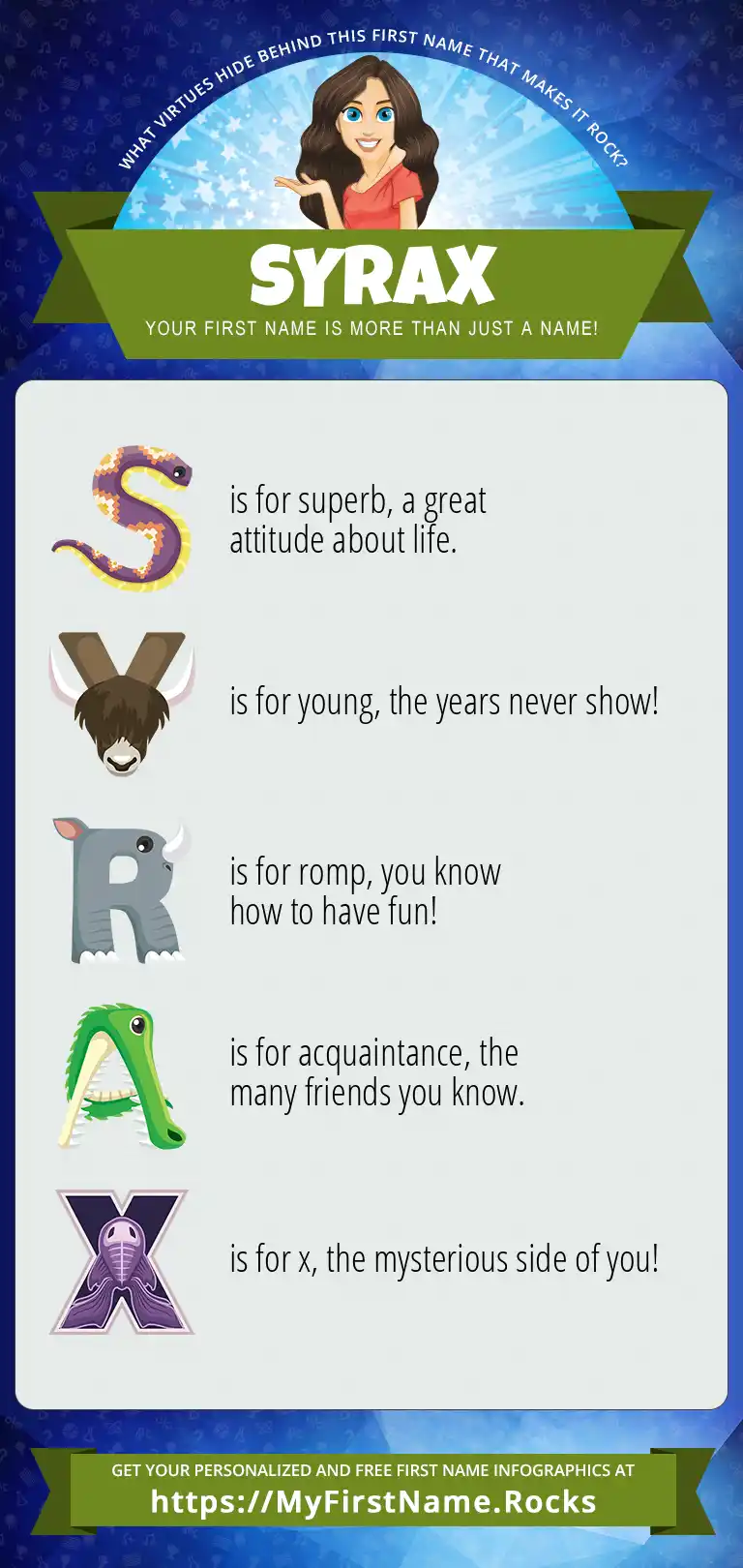 WHAT VIRTUES HIDE BEHIND THIS FIRST NAME THAT MAKES IT ROCK?

SYRAX

YOUR FIRST NAME IS MORE THAN JUST A NAME!

S is for superb, a great attitude about life.

Y is for young, the years never show!

R is for romp, you know how to have fun!

A is for acquaintance, the many friends you know.

X is for x, the mysterious side of you!

GET YOUR PERSONALIZED AND FREE FIRST NAME INFOGRAPHICS AT

https://MyFirstName.Rocks