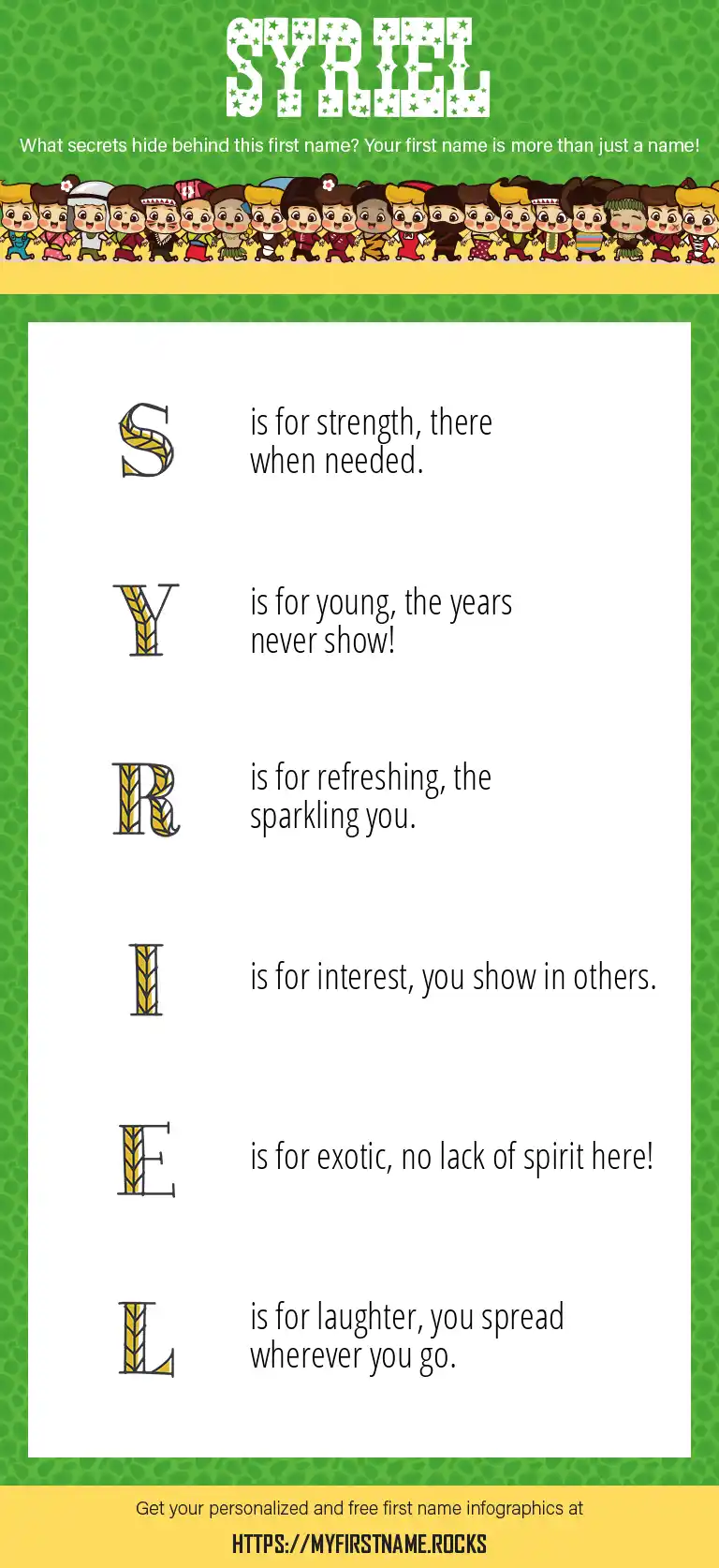 SYRIEL

What secrets hide behind this first name? Your first name is more than just a name!

S is for strength, there when needed.

Y is for young, the years never show!

R is for refreshing, the sparkling you.

I is for interest, you show in others.

E is for exotic, no lack of spirit here!

L is for laughter, you spread wherever you go.

Get your personalized and free first name infographics at

HTTPS://MYFIRSTNAME.ROCKS