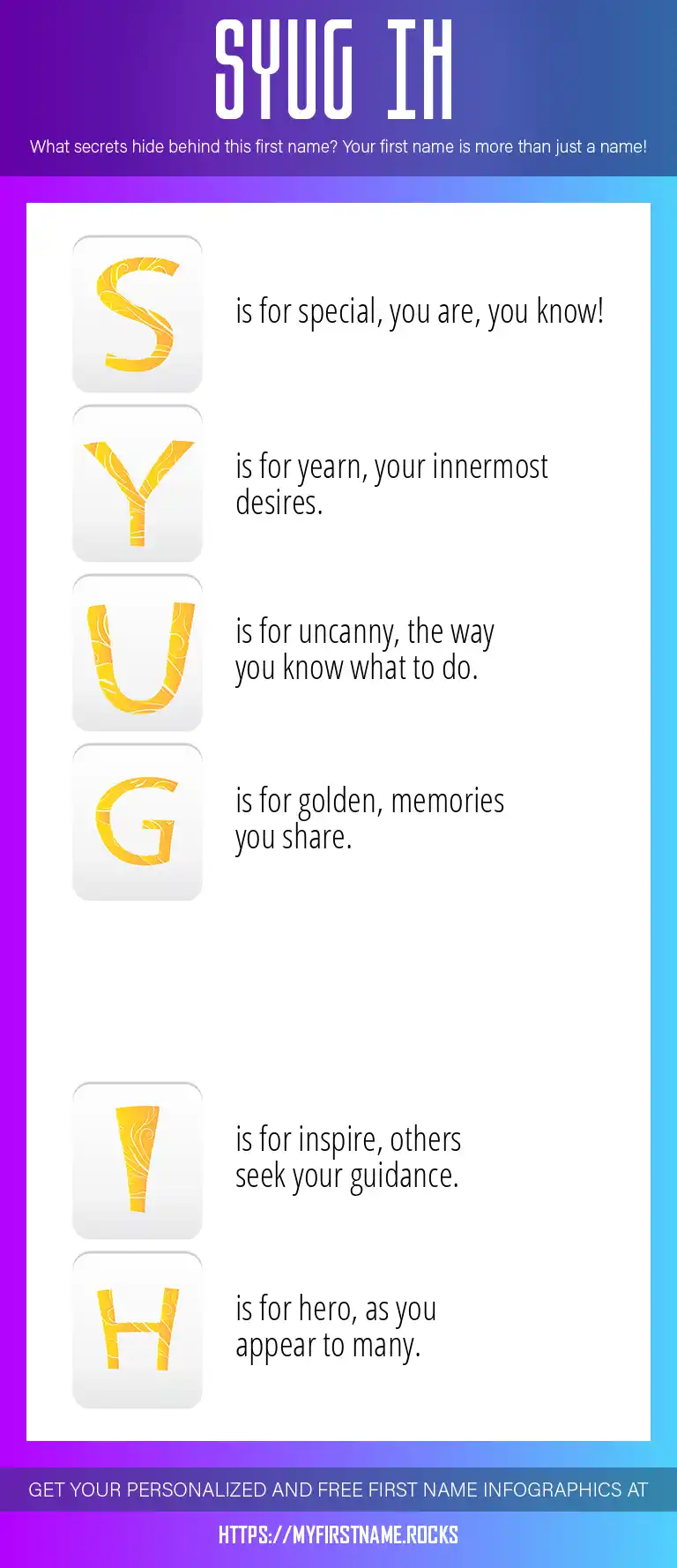 SYUG IH

What secrets hide behind this first name? Your first name is more than just a name!

S

is for special, you are, you know!

Y

is for yearn, your innermost desires.

U

is for uncanny, the way you know what to do.

G

is for golden, memories you share.

I

is for inspire, others seek your guidance.

H

is for hero, as you appear to many.

GET YOUR PERSONALIZED AND FREE FIRST NAME INFOGRAPHICS AT

HTTPS://MYFIRSTNAME.ROCKS