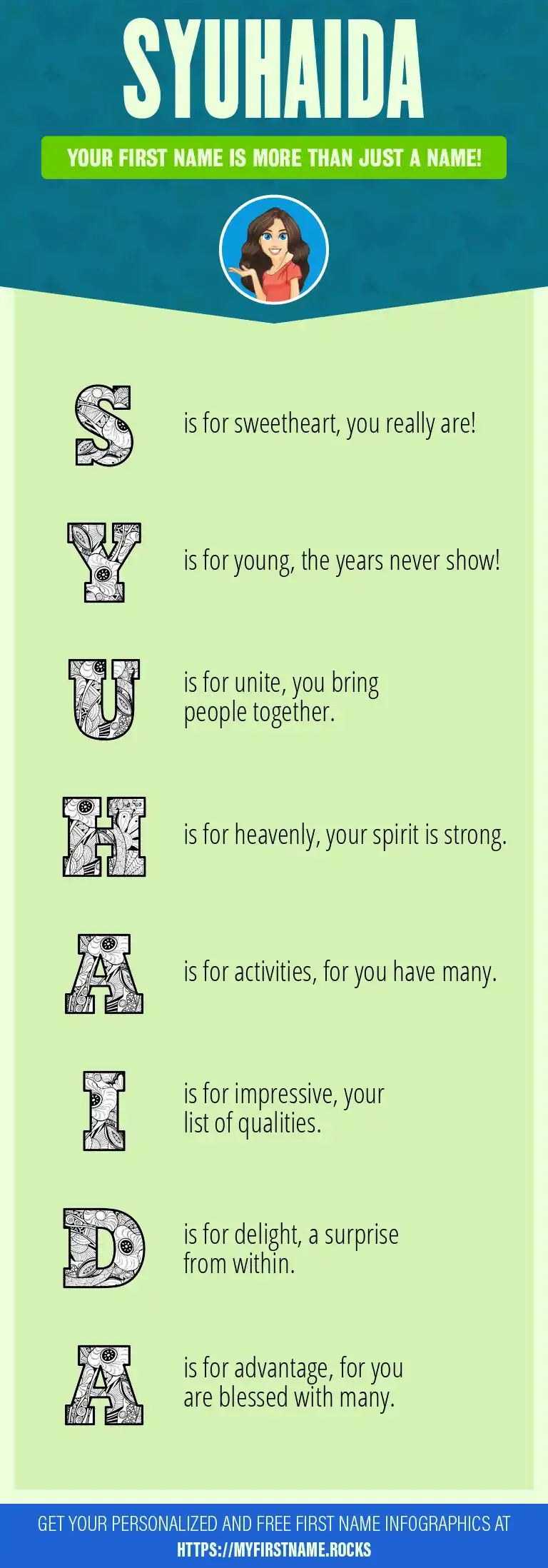 SYUHAIDA

YOUR FIRST NAME IS MORE THAN JUST A NAME!

S is for sweetheart, you really are!

Y is for young, the years never show!

U is for unite, you bring people together.

H is for heavenly, your spirit is strong.

A is for activities, for you have many.

I is for impressive, your list of qualities.

D is for delight, a surprise from within.

A is for advantage, for you are blessed with many.

GET YOUR PERSONALIZED AND FREE FIRST NAME INFOGRAPHICS AT HTTPS://MYFIRSTNAME.ROCKS