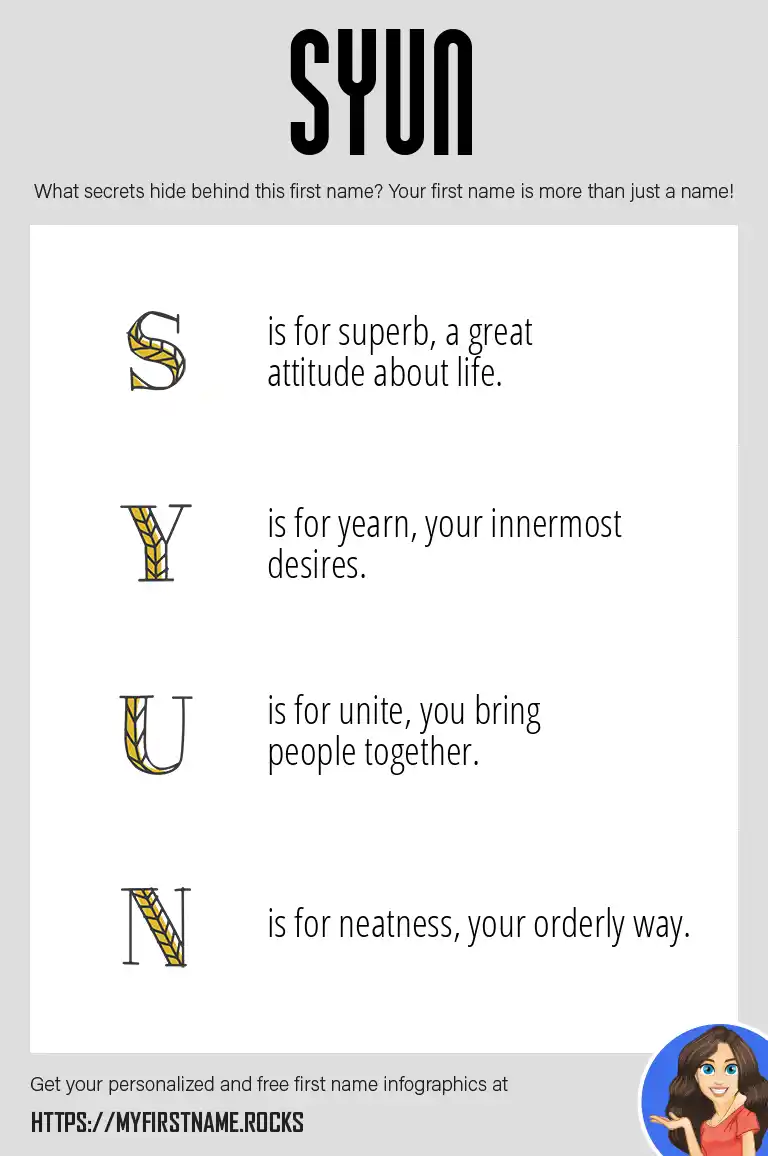 SYUN

What secrets hide behind this first name? Your first name is more than just a name!

S is for superb, a great attitude about life.

Y is for yearn, your innermost desires.

U is for unite, you bring people together.

N is for neatness, your orderly way.

Get your personalized and free first name infographics at

HTTPS://MYFIRSTNAME.ROCKS