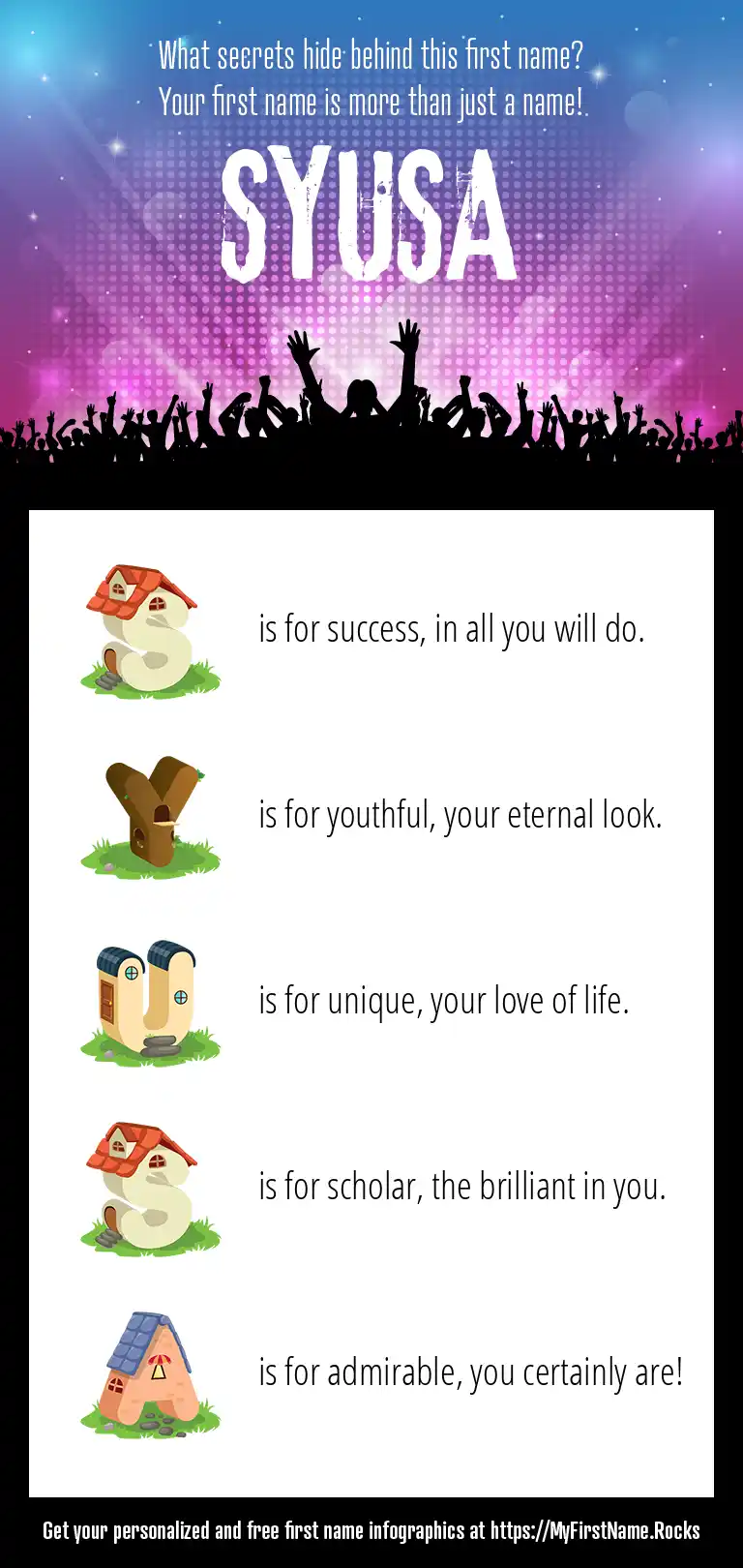 What secrets hide behind this first name?
Your first name is more than just a name!

SYUSA

S is for success, in all you will do.

Y is for youthful, your eternal look.

U is for unique, your love of life.

S is for scholar, the brilliant in you.

A is for admirable, you certainly are!

Get your personalized and free first name infographics at https://MyFirstName.Rocks