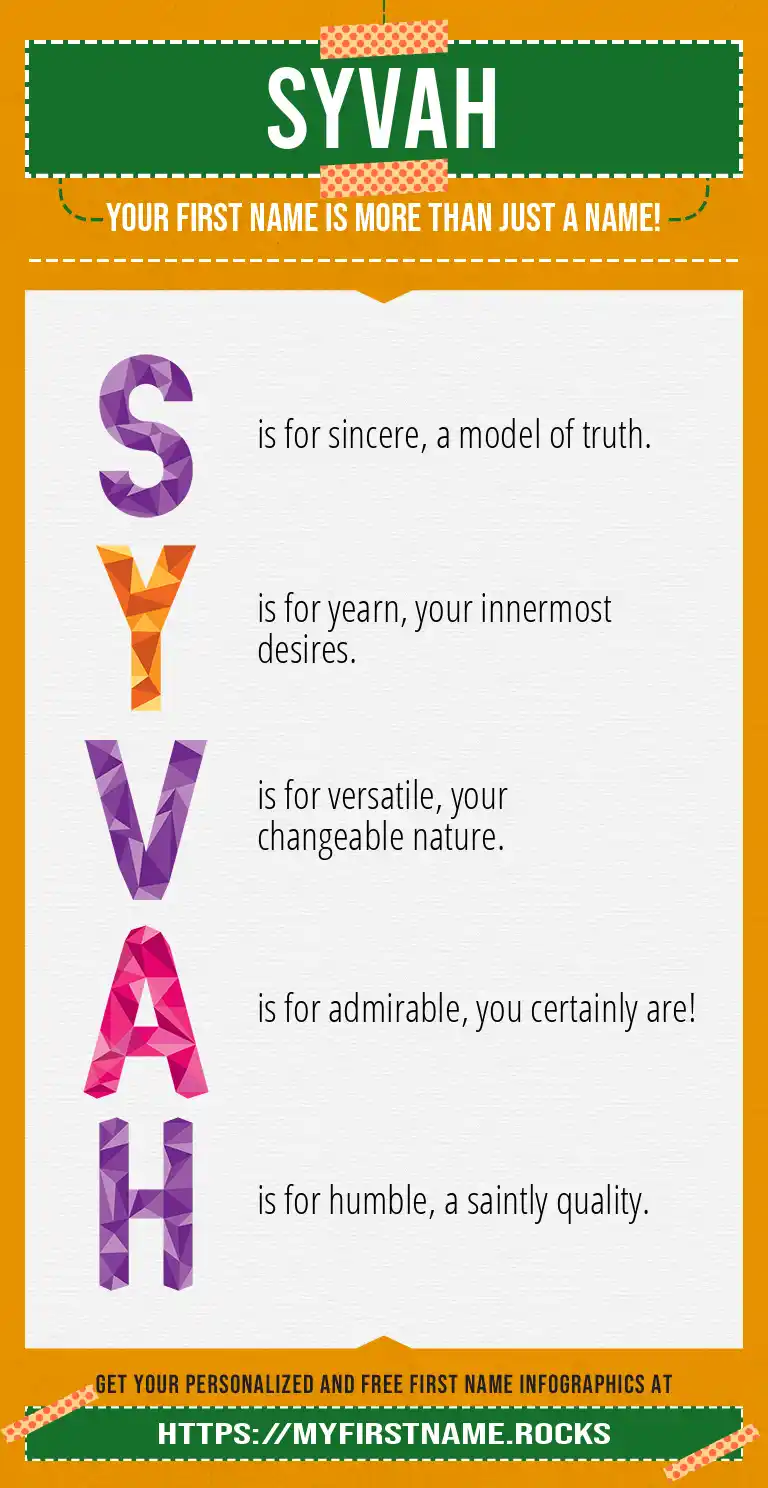 SYVAH

YOUR FIRST NAME IS MORE THAN JUST A NAME!

S is for sincere, a model of truth.

Y is for yearn, your innermost desires.

V is for versatile, your changeable nature.

A is for admirable, you certainly are!

H is for humble, a saintly quality.

GET YOUR PERSONALIZED AND FREE FIRST NAME INFOGRAPHICS AT

HTTPS://MYFIRSTNAME.ROCKS