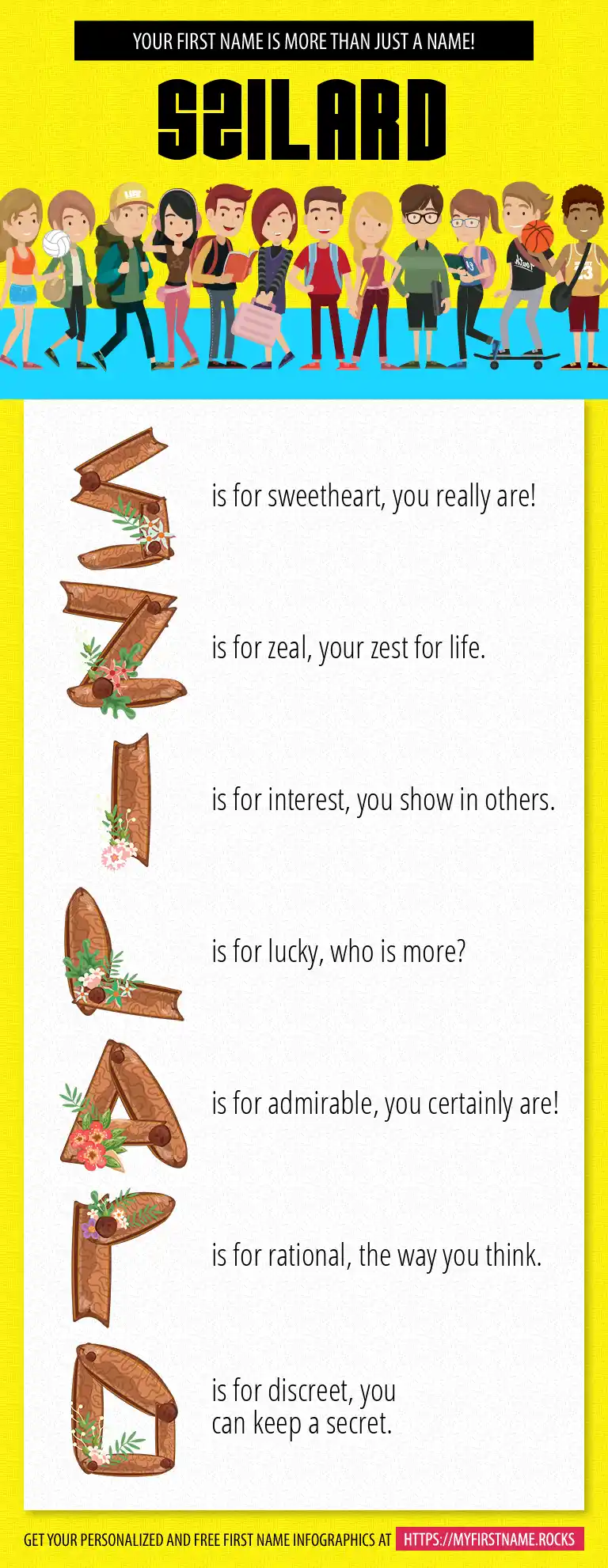 YOUR FIRST NAME IS MORE THAN JUST A NAME!

SZILARD

S is for sweetheart, you really are!

Z is for zeal, your zest for life.

I is for interest, you show in others.

L is for lucky, who is more?

A is for admirable, you certainly are!

R is for rational, the way you think.

D is for discreet, you can keep a secret.

GET YOUR PERSONALIZED AND FREE FIRST NAME INFOGRAPHICS AT HTTPS://MYFIRSTNAME.ROCKS