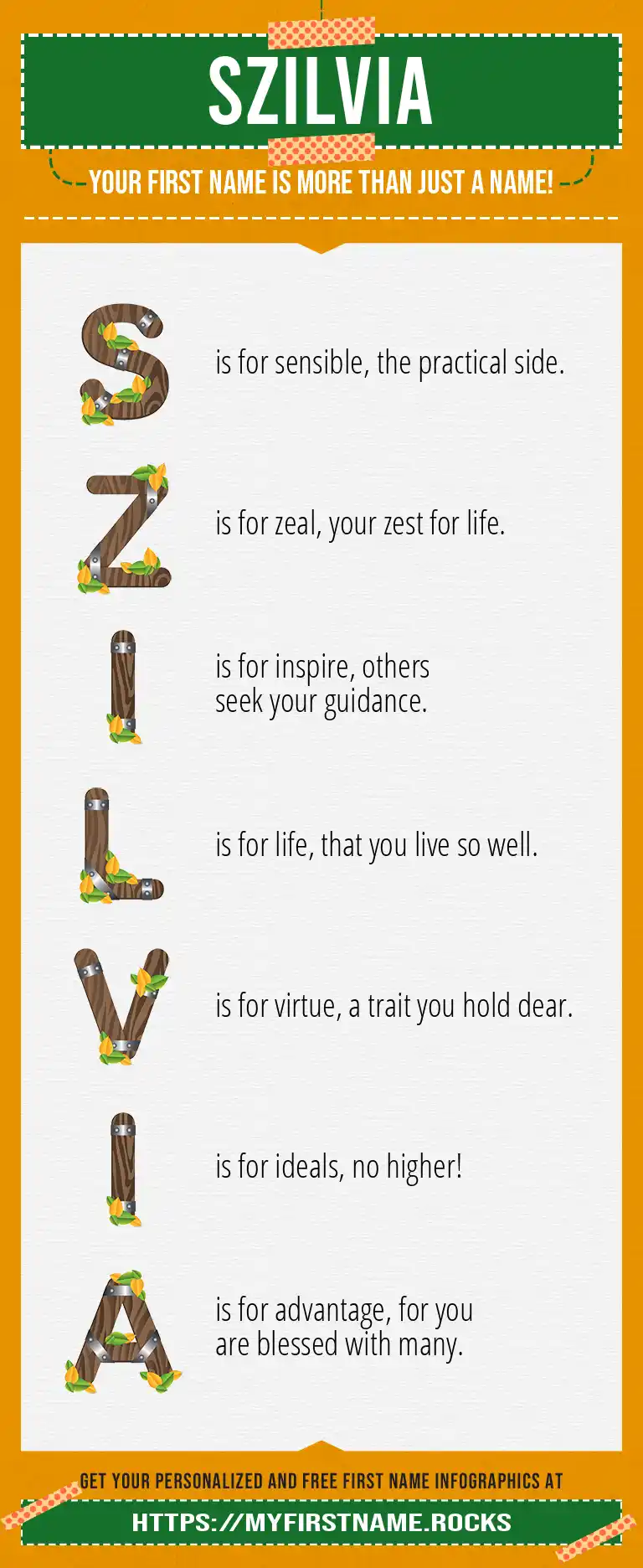 SZILVIA

YOUR FIRST NAME IS MORE THAN JUST A NAME!

S is for sensible, the practical side.

Z is for zeal, your zest for life.

I is for inspire, others seek your guidance.

L is for life, that you live so well.

V is for virtue, a trait you hold dear.

I is for ideals, no higher!

A is for advantage, for you are blessed with many.

GET YOUR PERSONALIZED AND FREE FIRST NAME INFOGRAPHICS AT

HTTPS://MYFIRSTNAME.ROCKS