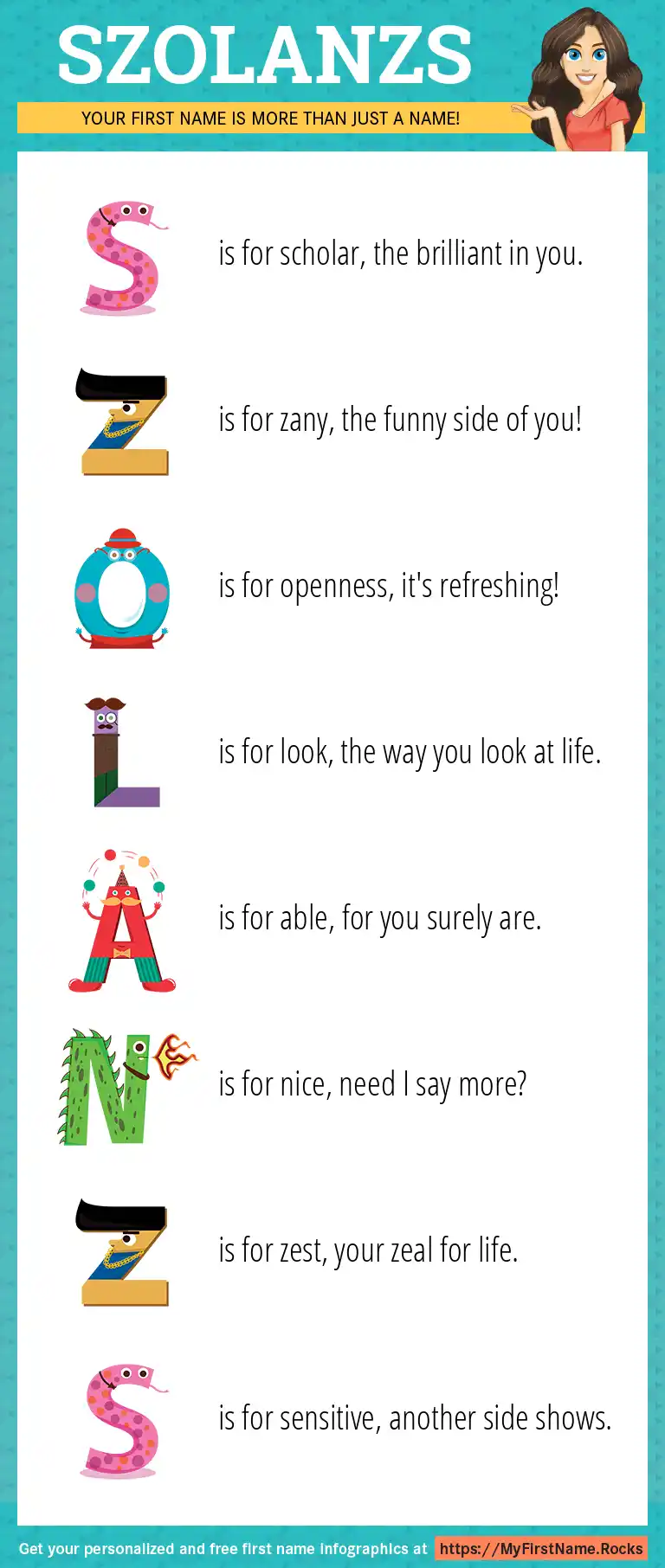 SZOLANZS

YOUR FIRST NAME IS MORE THAN JUST A NAME!

S is for scholar, the brilliant in you.

Z is for zany, the funny side of you!

O is for openness, it's refreshing!

L is for look, the way you look at life.

A is for able, for you surely are.

N is for nice, need I say more?

Z is for zest, your zeal for life.

S is for sensitive, another side shows.

Get your personalized and free first name infographics at https://MyFirstName.Rocks