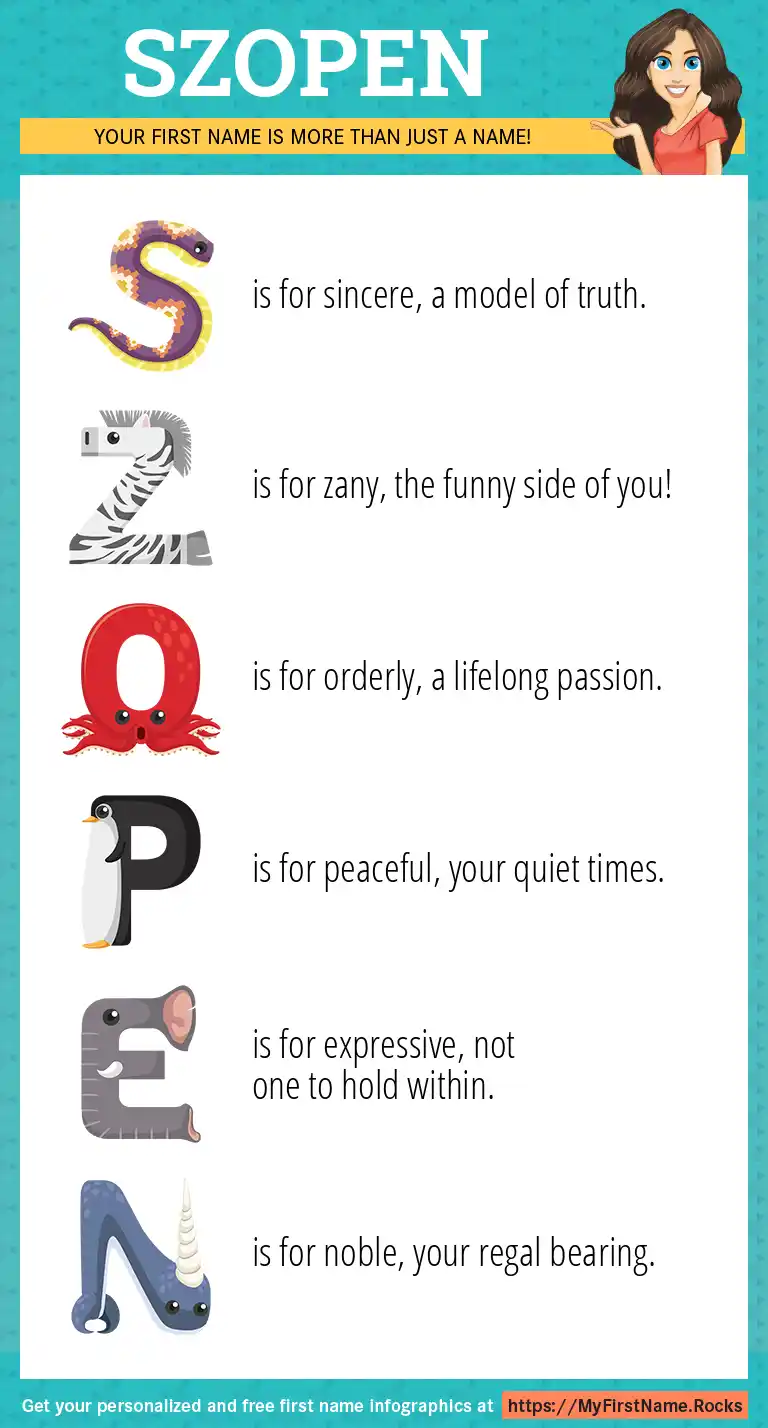 SZOPEN

YOUR FIRST NAME IS MORE THAN JUST A NAME!

S is for sincere, a model of truth.

Z is for zany, the funny side of you!

O is for orderly, a lifelong passion.

P is for peaceful, your quiet times.

E is for expressive, not one to hold within.

N is for noble, your regal bearing.

Get your personalized and free first name infographics at https://MyFirstName.Rocks