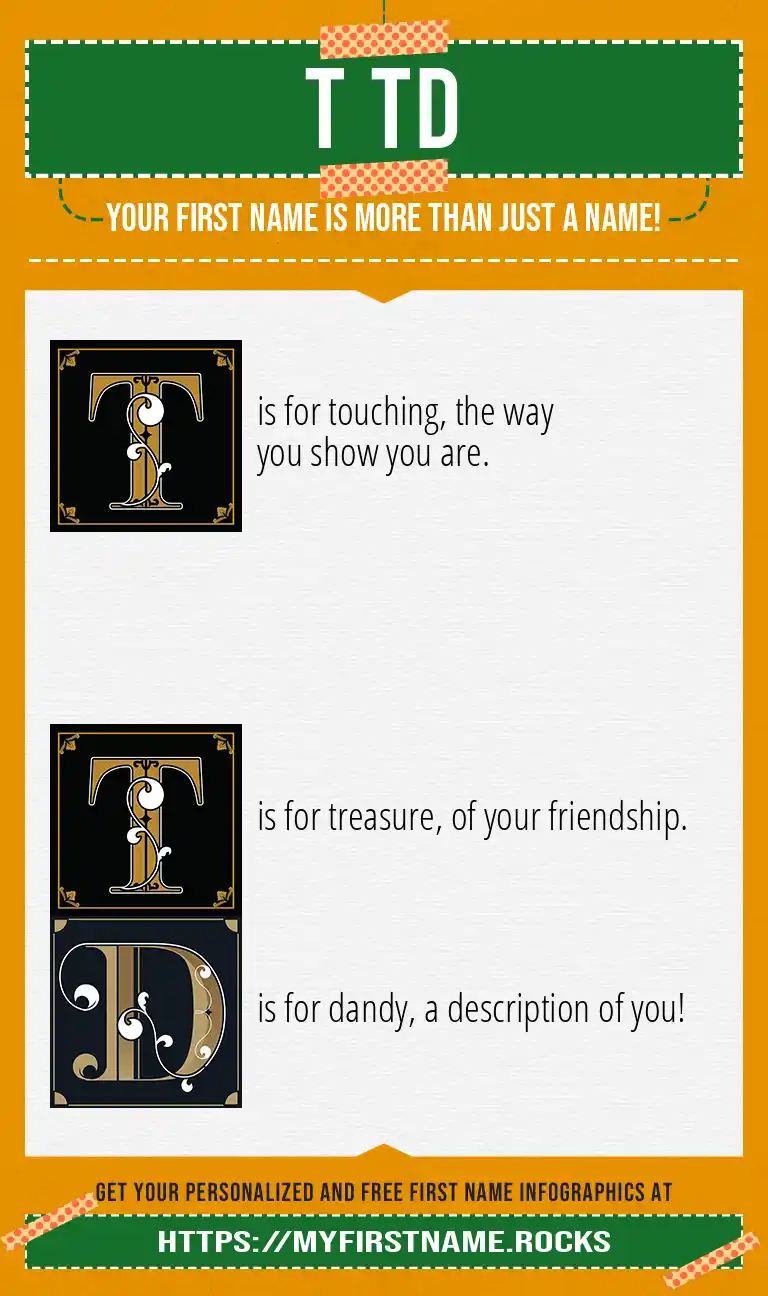 T TD

YOUR FIRST NAME IS MORE THAN JUST A NAME!

T is for touching, the way you show you are.

T is for treasure, of your friendship.

D is for dandy, a description of you!

GET YOUR PERSONALIZED AND FREE FIRST NAME INFOGRAPHICS AT

HTTPS://MYFIRSTNAME.ROCKS