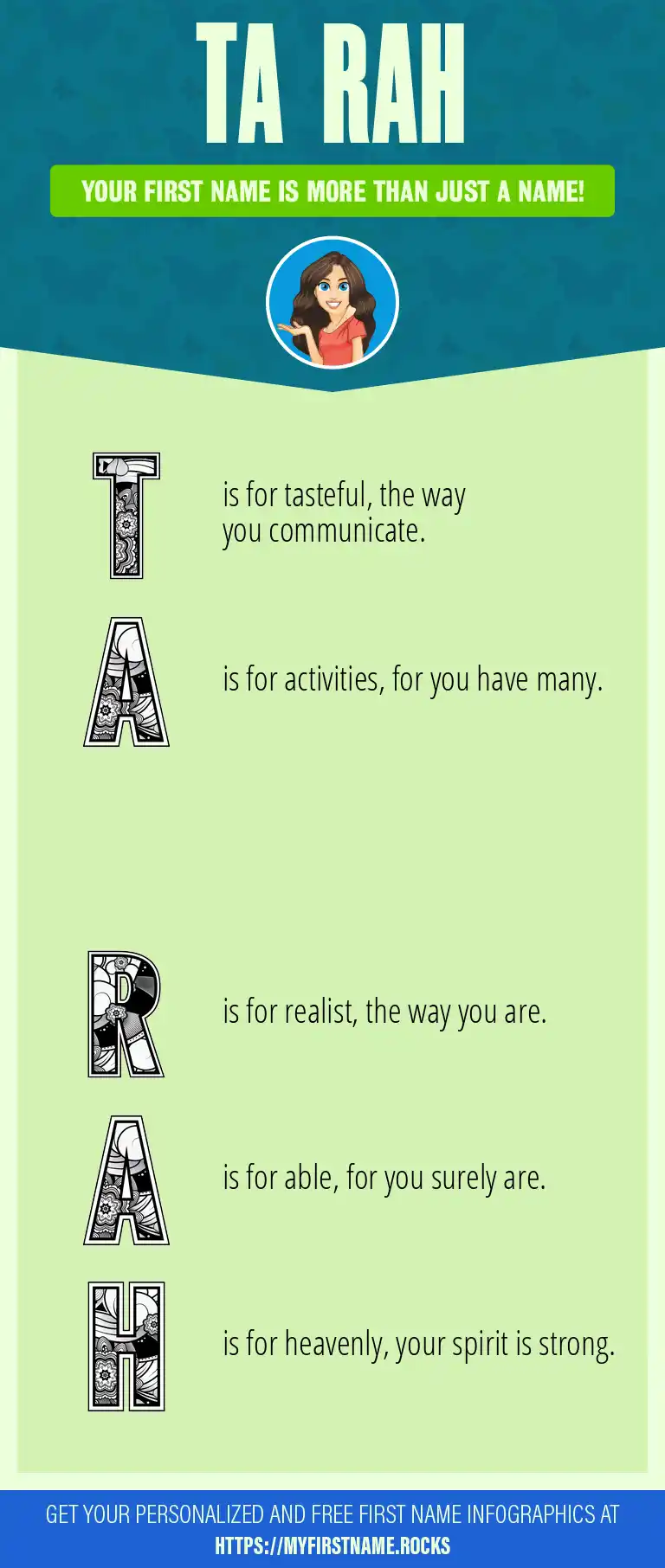 TA RAH

YOUR FIRST NAME IS MORE THAN JUST A NAME!

T is for tasteful, the way you communicate.

A is for activities, for you have many.

R is for realist, the way you are.

A is for able, for you surely are.

H is for heavenly, your spirit is strong.

GET YOUR PERSONALIZED AND FREE FIRST NAME INFOGRAPHICS AT HTTPS://MYFIRSTNAME.ROCKS