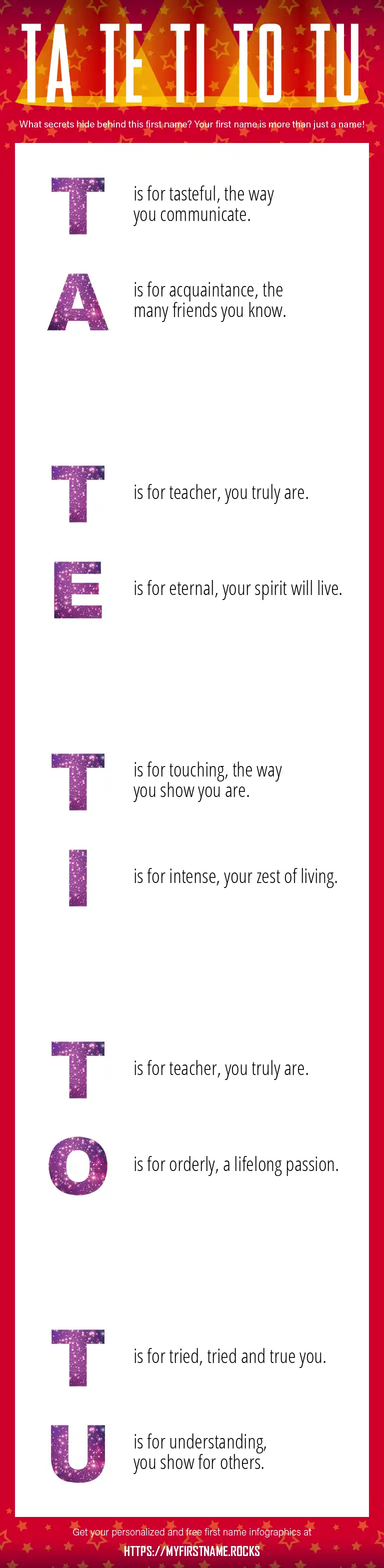 TA TE TI TO TU

What secrets hide behind this first name? Your first name is more than just a name!

T is for tasteful, the way you communicate.

A is for acquaintance, the many friends you know.

T is for teacher, you truly are.

E is for eternal, your spirit will live.

T is for touching, the way you show you are.

I is for intense, your zest of living.

T is for teacher, you truly are.

O is for orderly, a lifelong passion.

T is for tried, tried and true you.

U is for understanding, you show for others.

Get your personalized and free first name infographics at

HTTPS://MYFIRSTNAME.ROCKS