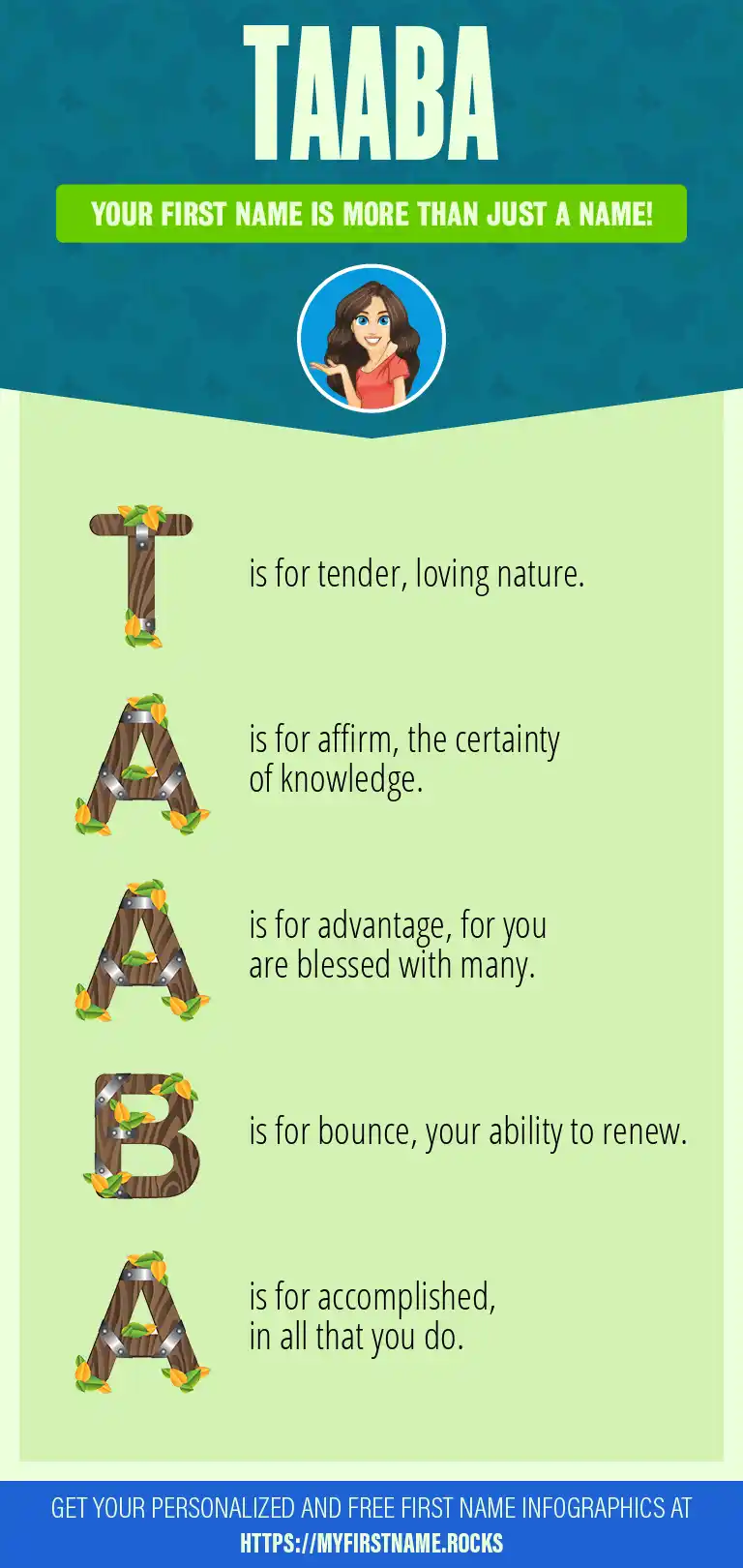 TAABA

YOUR FIRST NAME IS MORE THAN JUST A NAME!

T is for tender, loving nature.

A is for affirm, the certainty of knowledge.

A is for advantage, for you are blessed with many.

B is for bounce, your ability to renew.

A is for accomplished, in all that you do.

GET YOUR PERSONALIZED AND FREE FIRST NAME INFOGRAPHICS AT HTTPS://MYFIRSTNAME.ROCKS