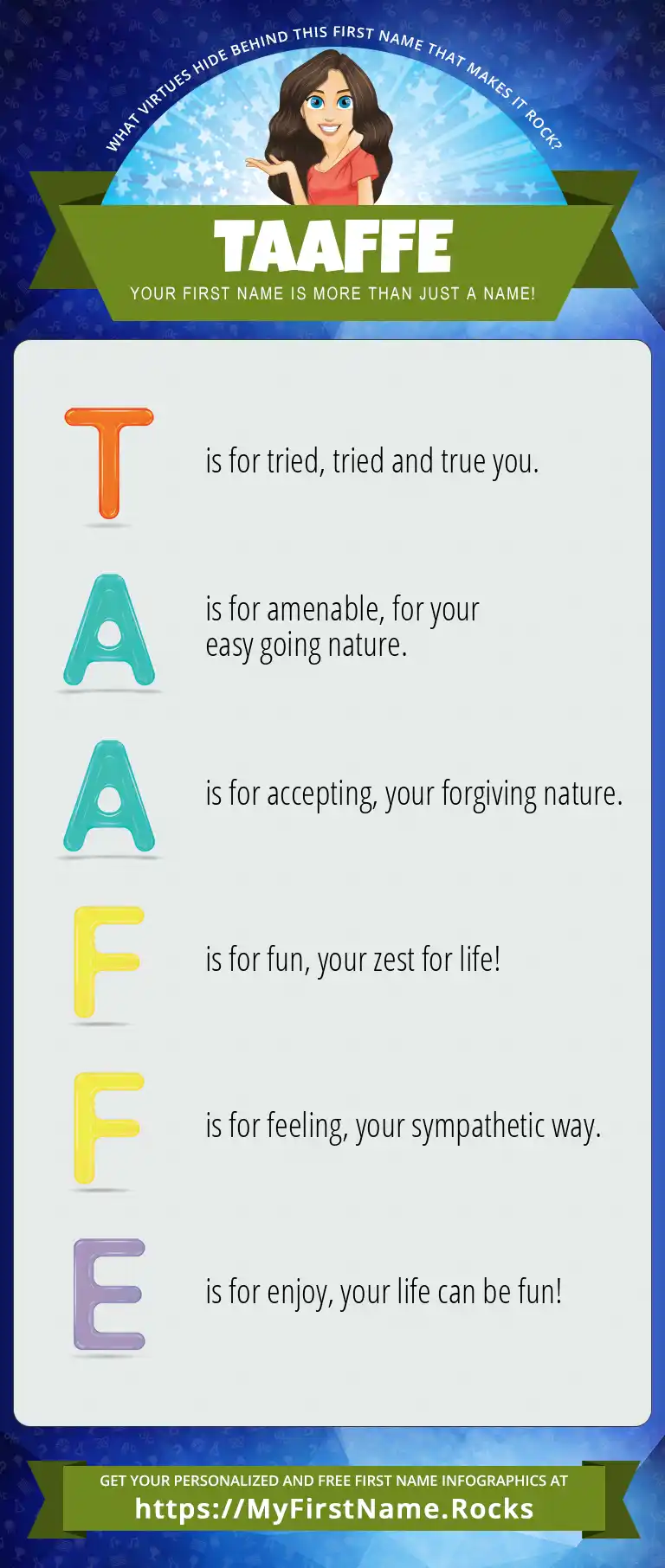 WHAT VIRTUES HIDE BEHIND THIS FIRST NAME THAT MAKES IT ROCK?

TAAFFE

YOUR FIRST NAME IS MORE THAN JUST A NAME!

T is for tried, tried and true you.

A is for amenable, for your easy going nature.

A is for accepting, your forgiving nature.

F is for fun, your zest for life!

F is for feeling, your sympathetic way.

E is for enjoy, your life can be fun!

GET YOUR PERSONALIZED AND FREE FIRST NAME INFOGRAPHICS AT
https://MyFirstName.Rocks